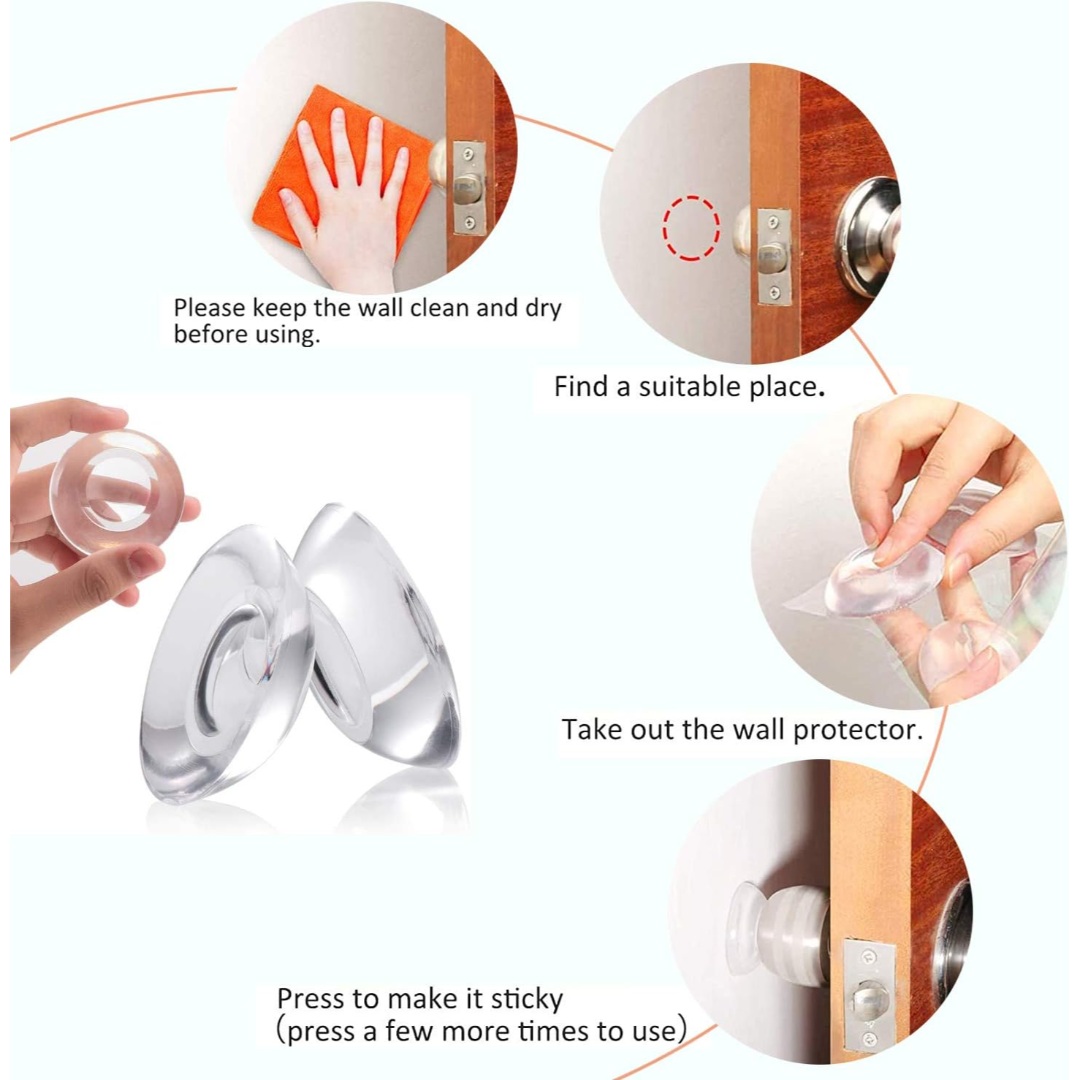 Please keep the wall clean and dry before using.

Find a suitable place.

Take out the wall protector.

Press to make it sticky
(press a few more times to use)