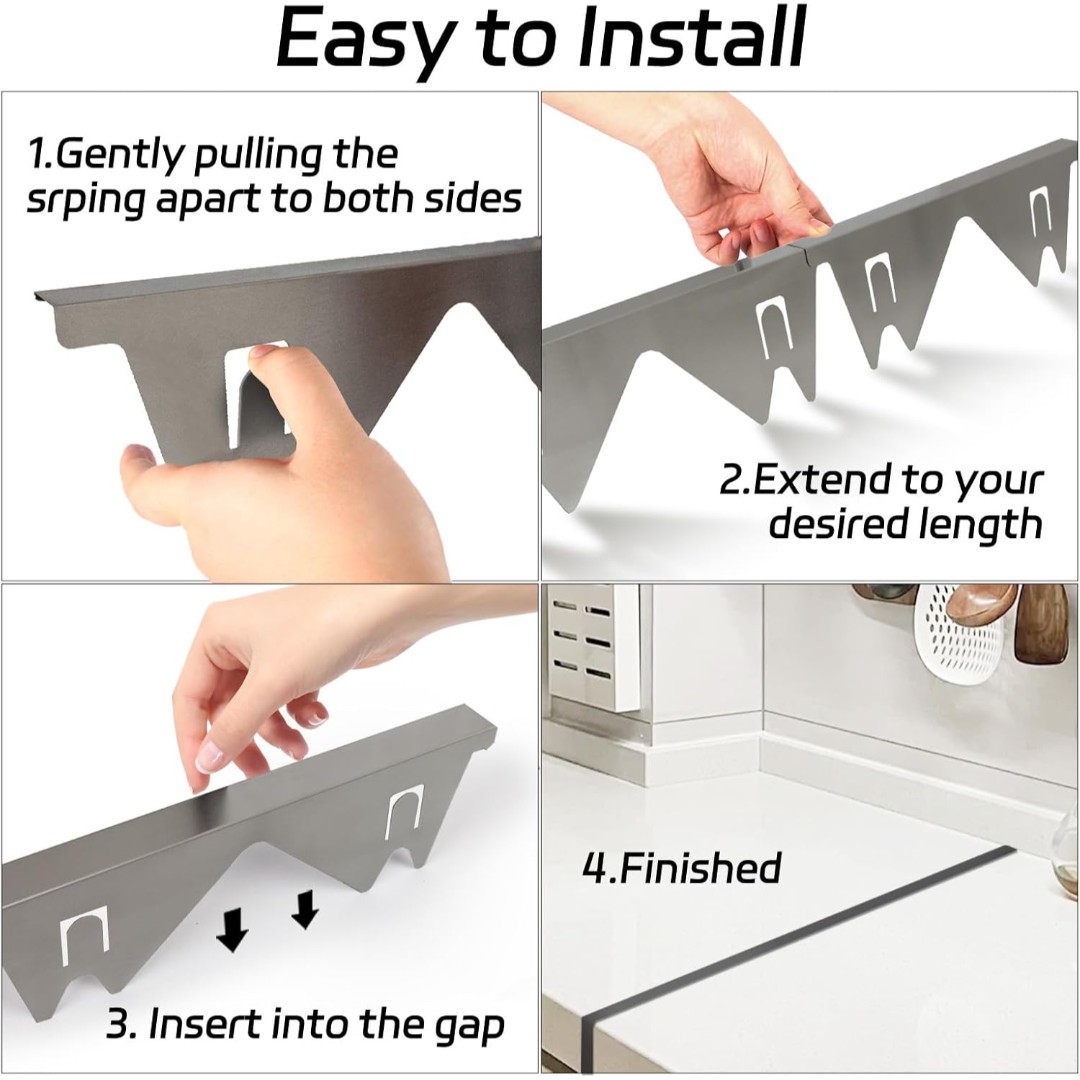 Easy to Install

1.Gently pulling the srping apart to both sides

2.Extend to your desired length

3. Insert into the gap

4.Finished