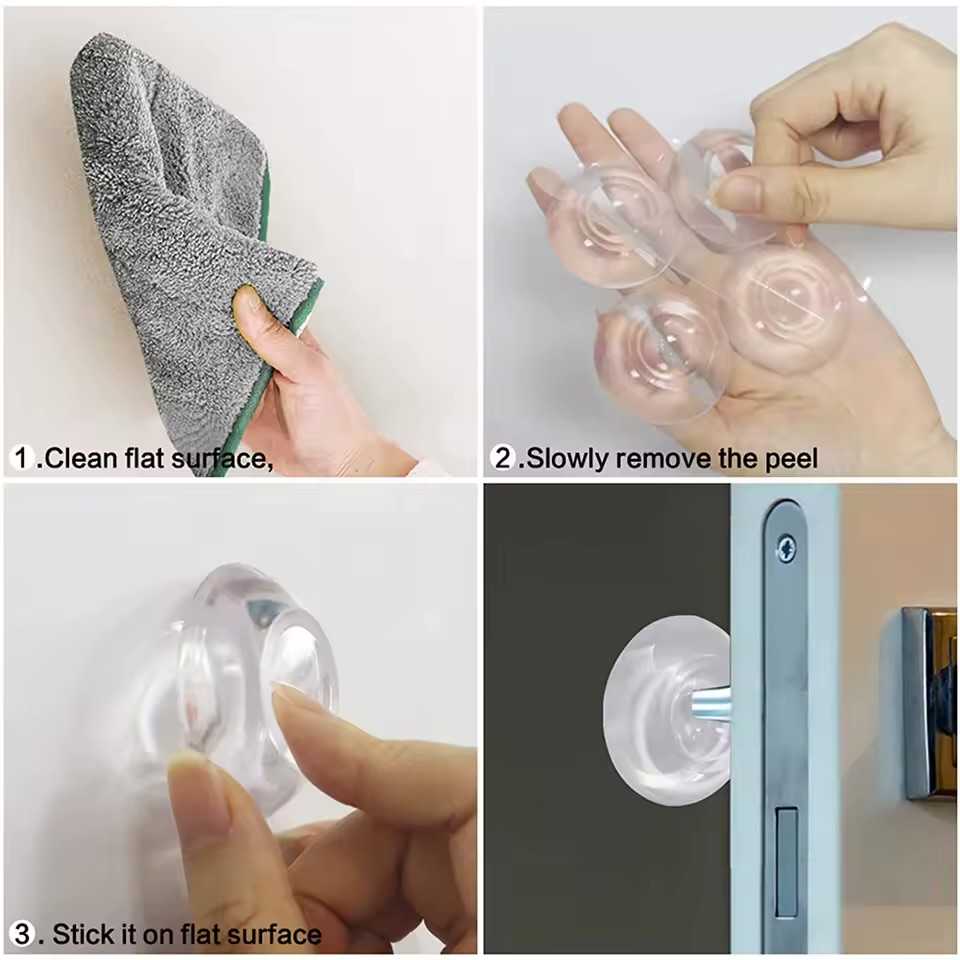 1 .Clean flat surface,

2 .Slowly remove the peel

3 . Stick it on flat surface