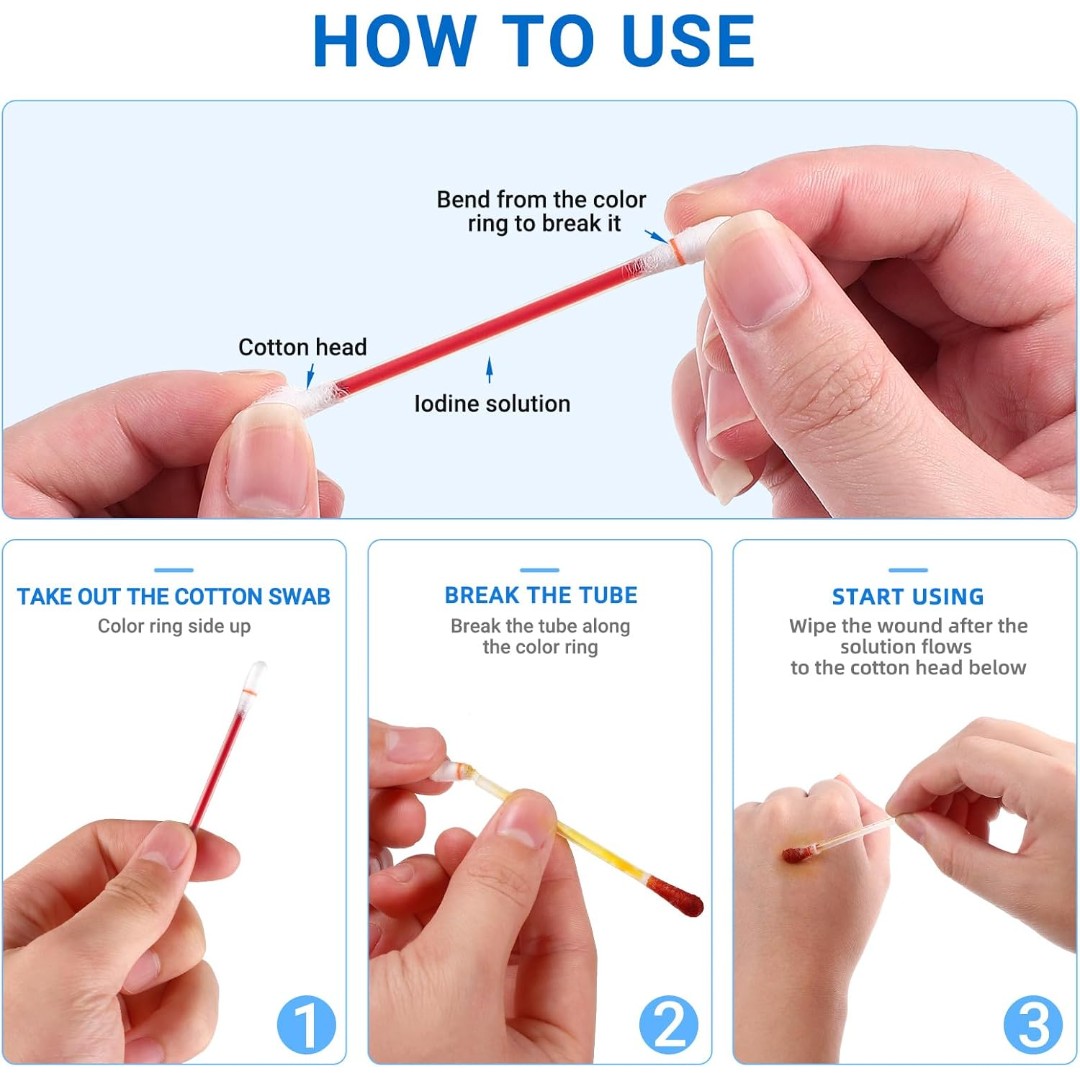 HOW TO USE

Bend from the color ring to break it

Cotton head

Iodine solution

TAKE OUT THE COTTON SWAB
Color ring side up

1

BREAK THE TUBE
Break the tube along the color ring

2

START USING
Wipe the wound after the solution flows to the cotton head below

3