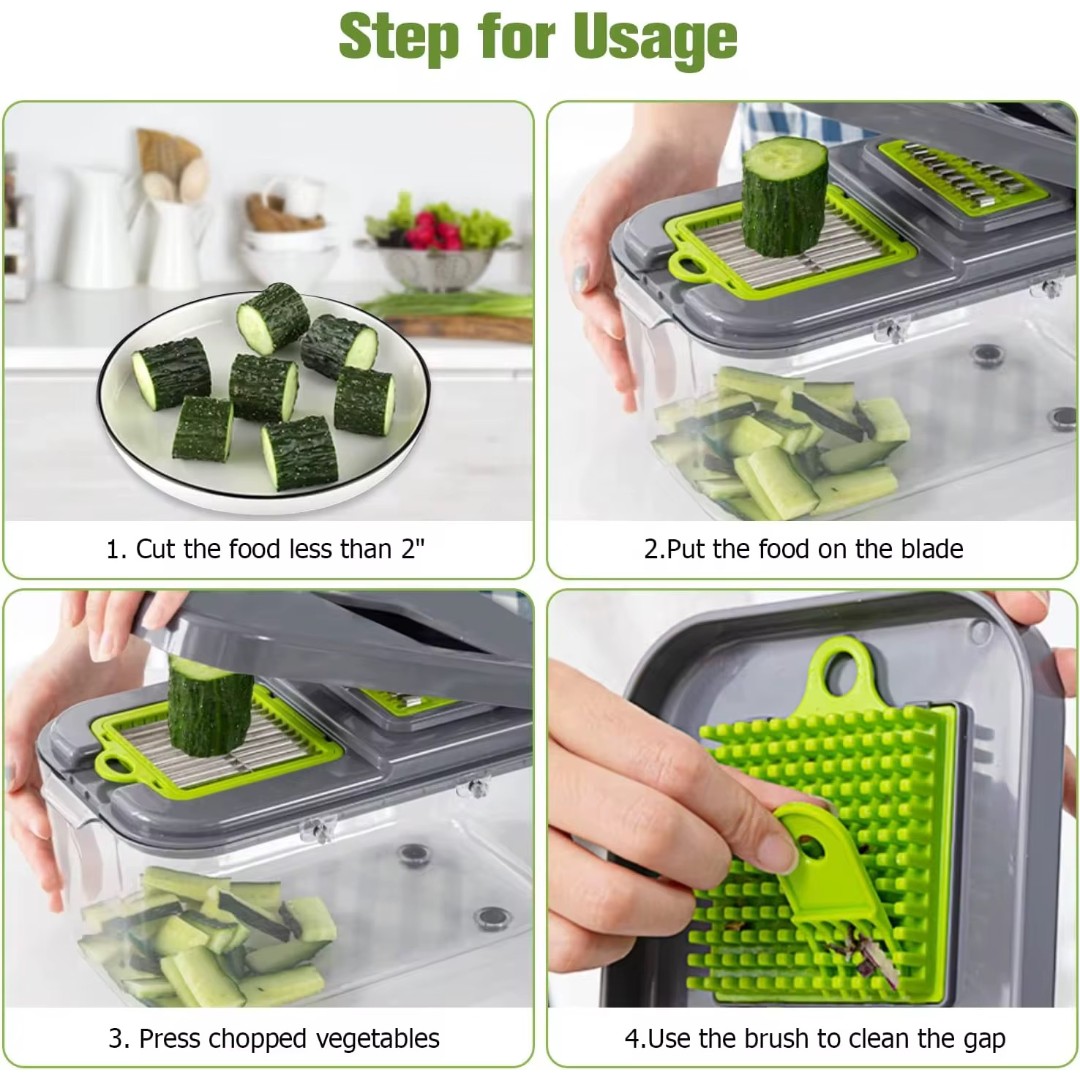 Step for Usage

1. Cut the food less than 2"

2.Put the food on the blade

3. Press chopped vegetables

4.Use the brush to clean the gap