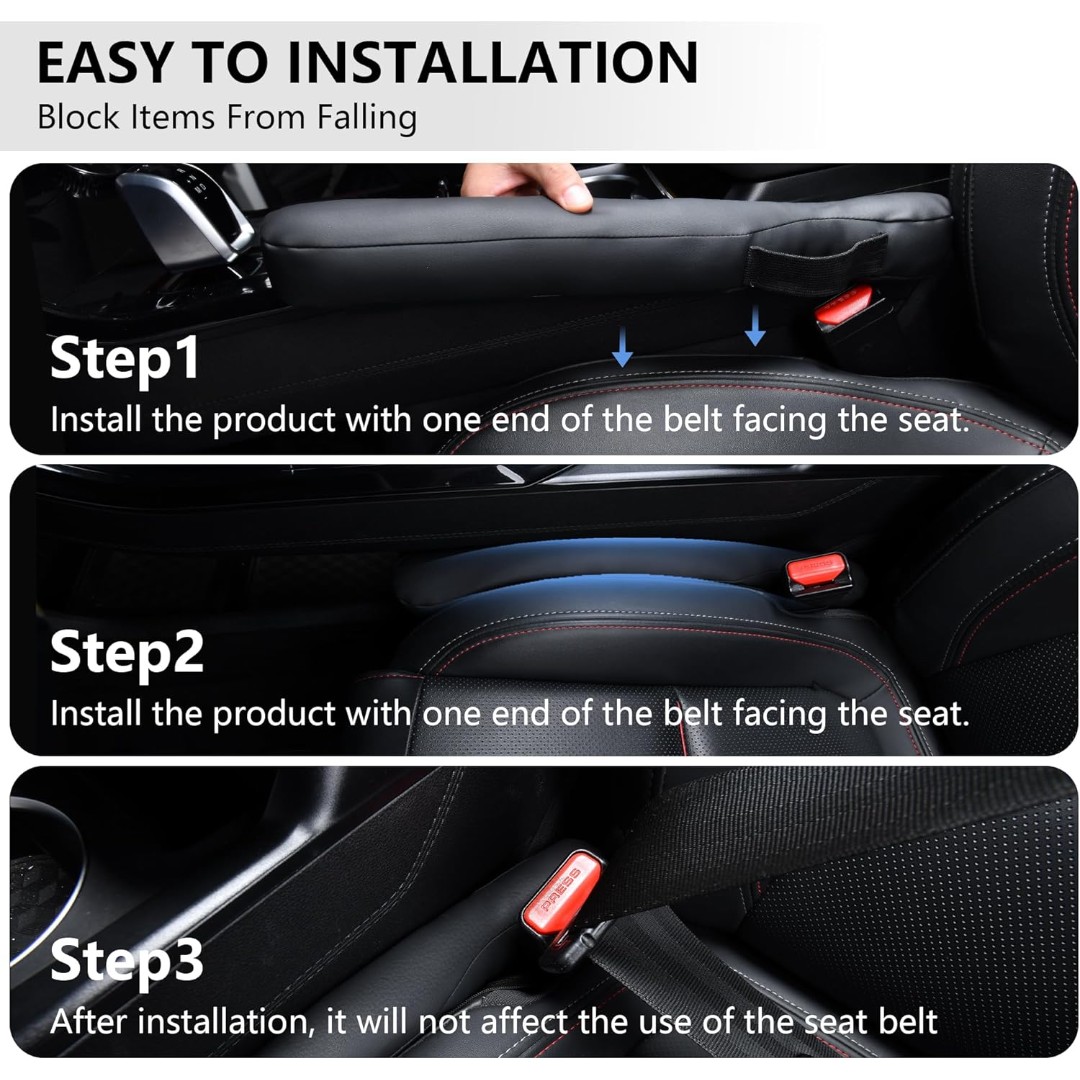 EASY TO INSTALLATION
Block Items From Falling

Step1
Install the product with one end of the belt facing the seat.

Step2
Install the product with one end of the belt facing the seat.

PRESS

Step3
After installation, it will not affect the use of the seat belt