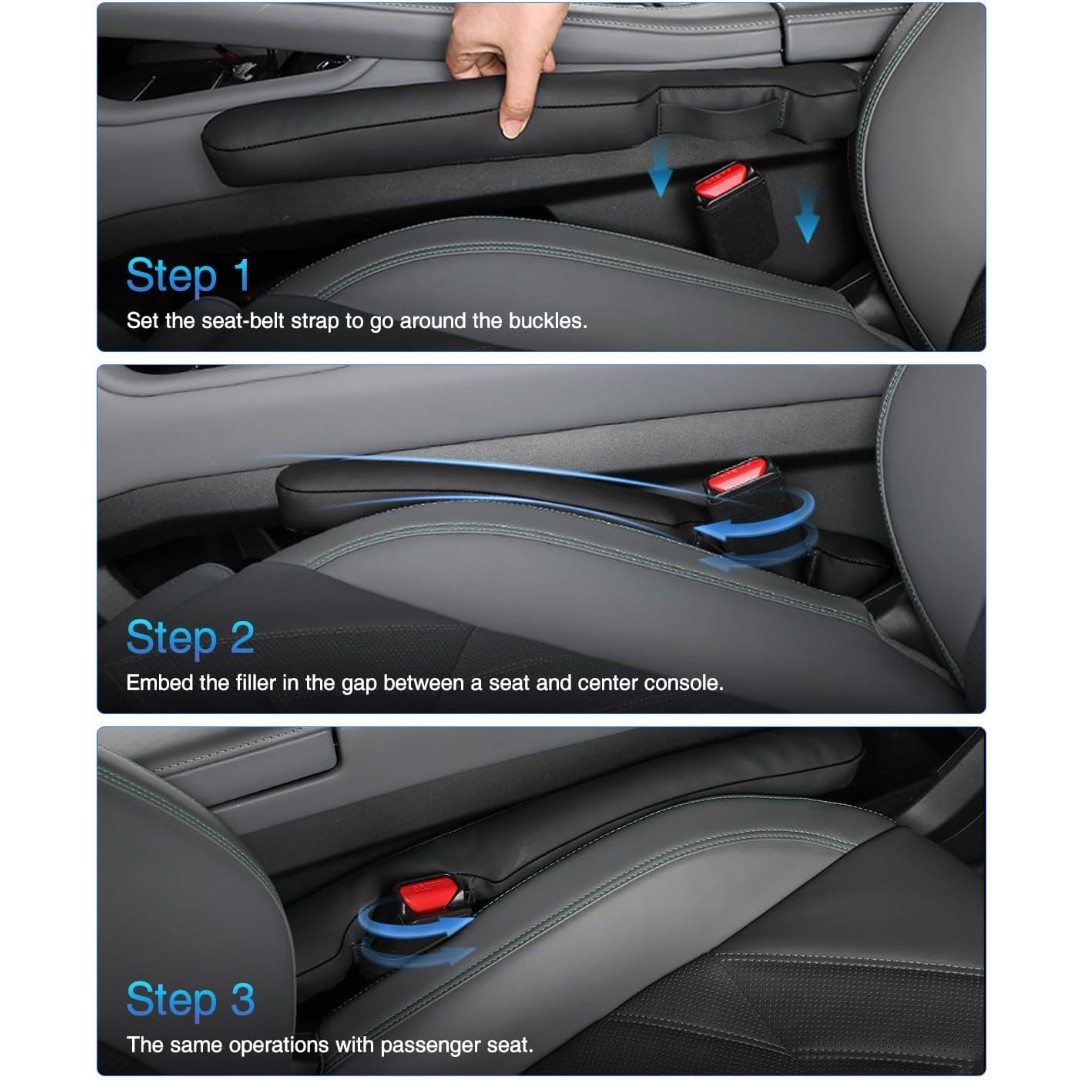 Step 1
Set the seat-belt strap to go around the buckles.

Step 2
Embed the filler in the gap between a seat and center console.

Step 3
The same operations with passenger seat.