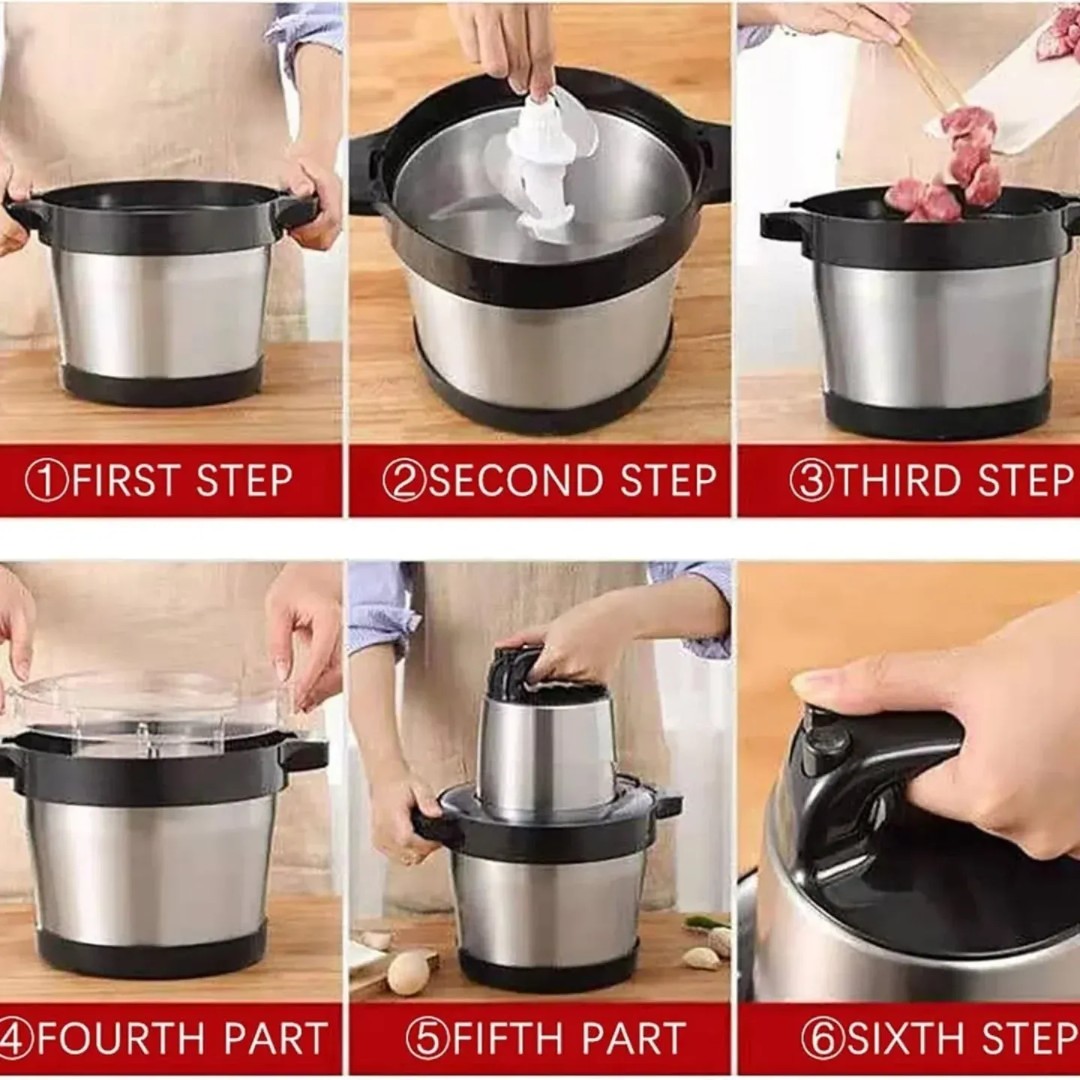 ①FIRST STEP

②SECOND STEP

③THIRD STEP

④FOURTH PART

⑤FIFTH PART

⑥SIXTH STEP