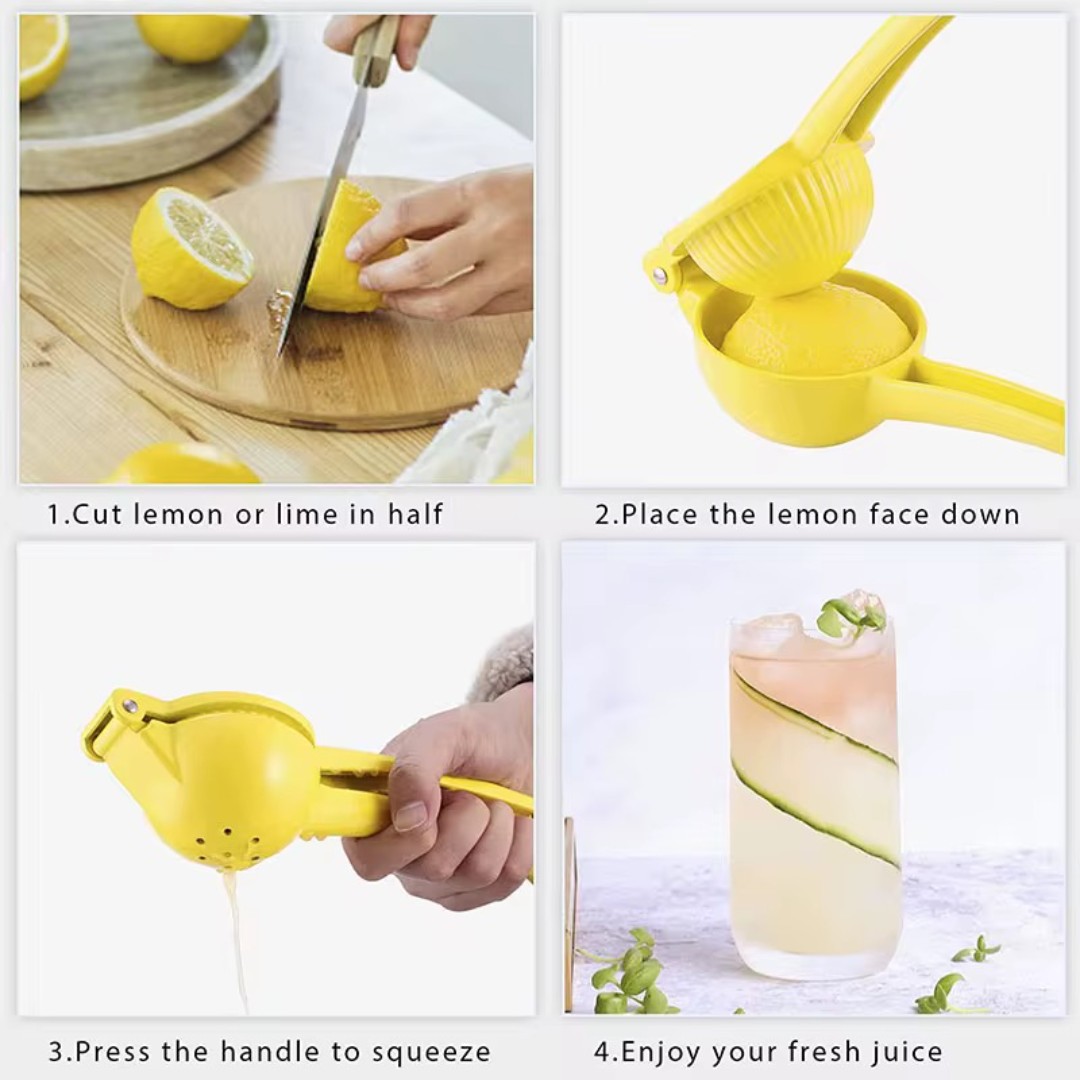 1.Cut lemon or lime in half

2.Place the lemon face down

3.Press the handle to squeeze

4.Enjoy your fresh juice