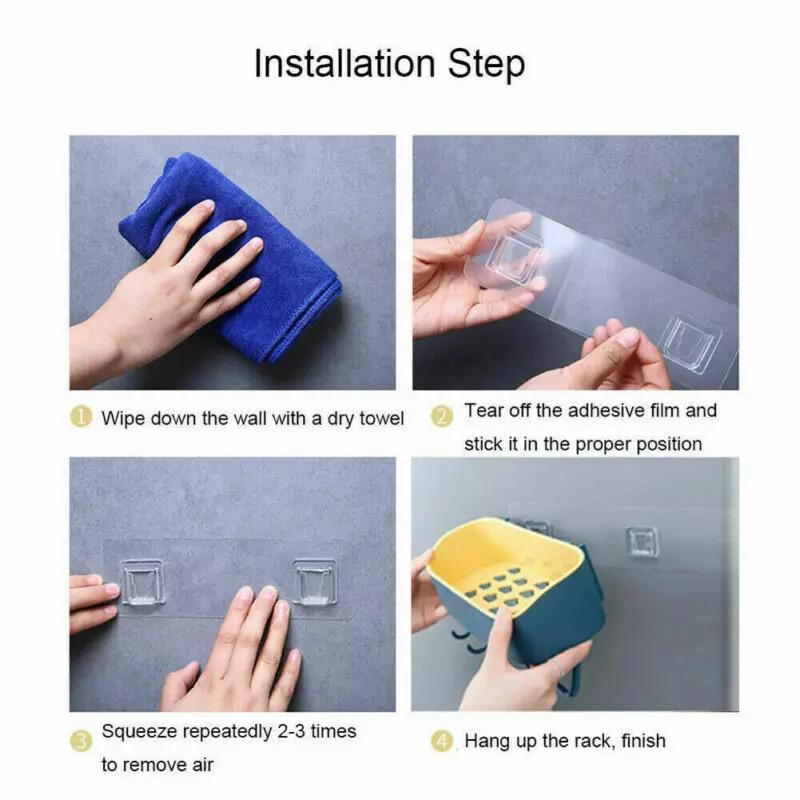 Installation Step

1 Wipe down the wall with a dry towel

2 Tear off the adhesive film and stick it in the proper position

3 Squeeze repeatedly 2-3 times to remove air

4 Hang up the rack, finish