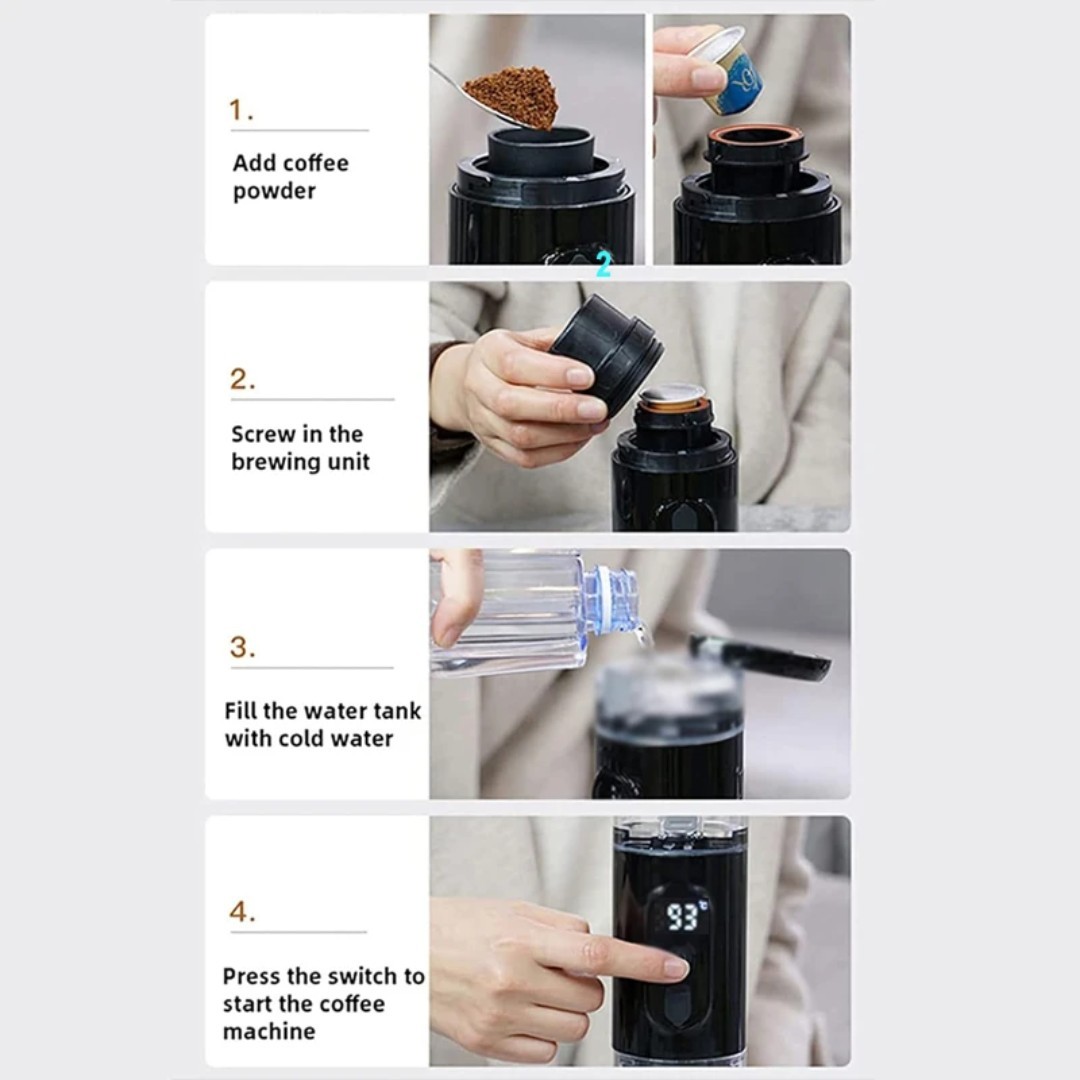 1.

Add coffee powder

2

2.

Screw in the brewing unit

3.

Fill the water tank with cold water

4.

Press the switch to start the coffee machine

93