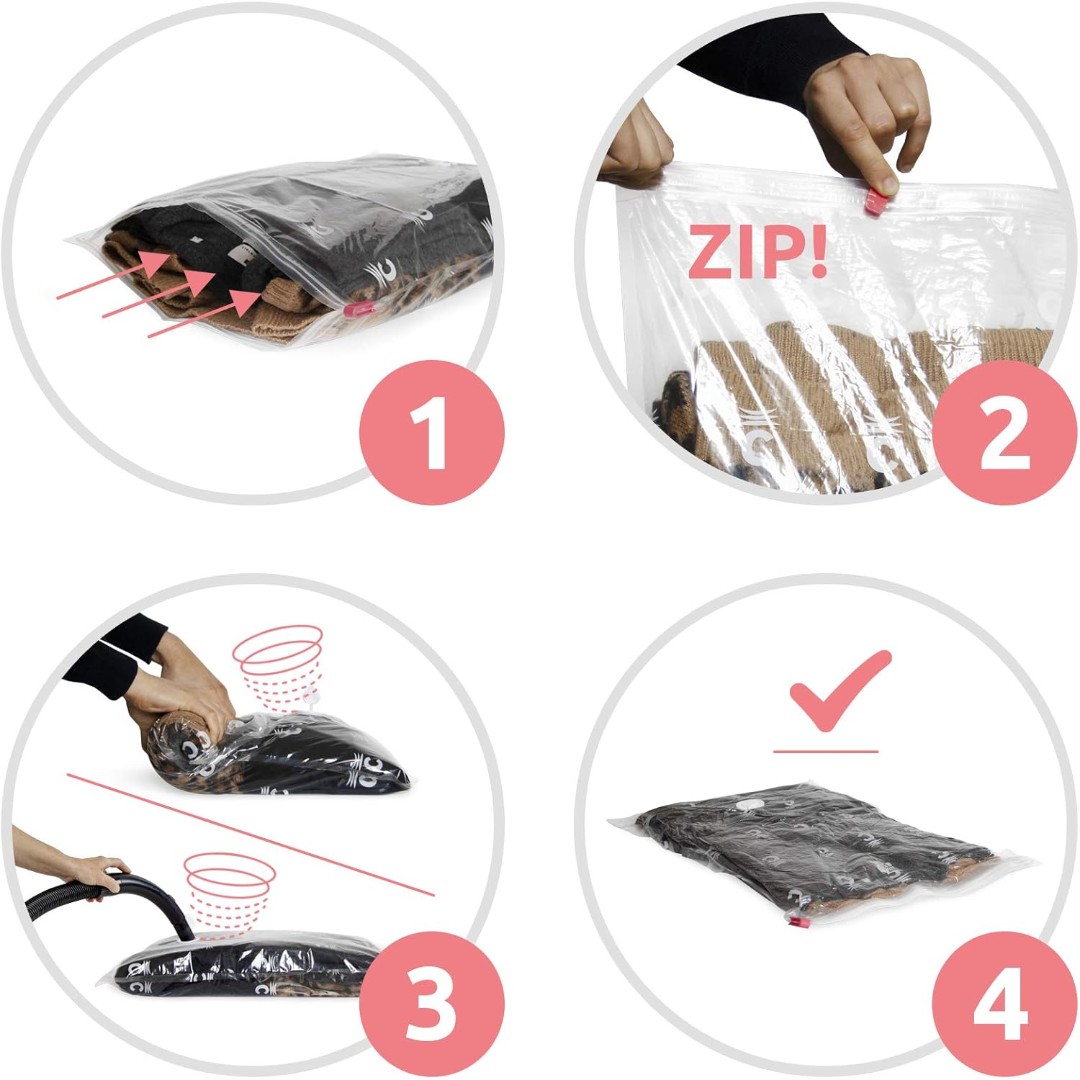 1

ZIP!

2

3

4