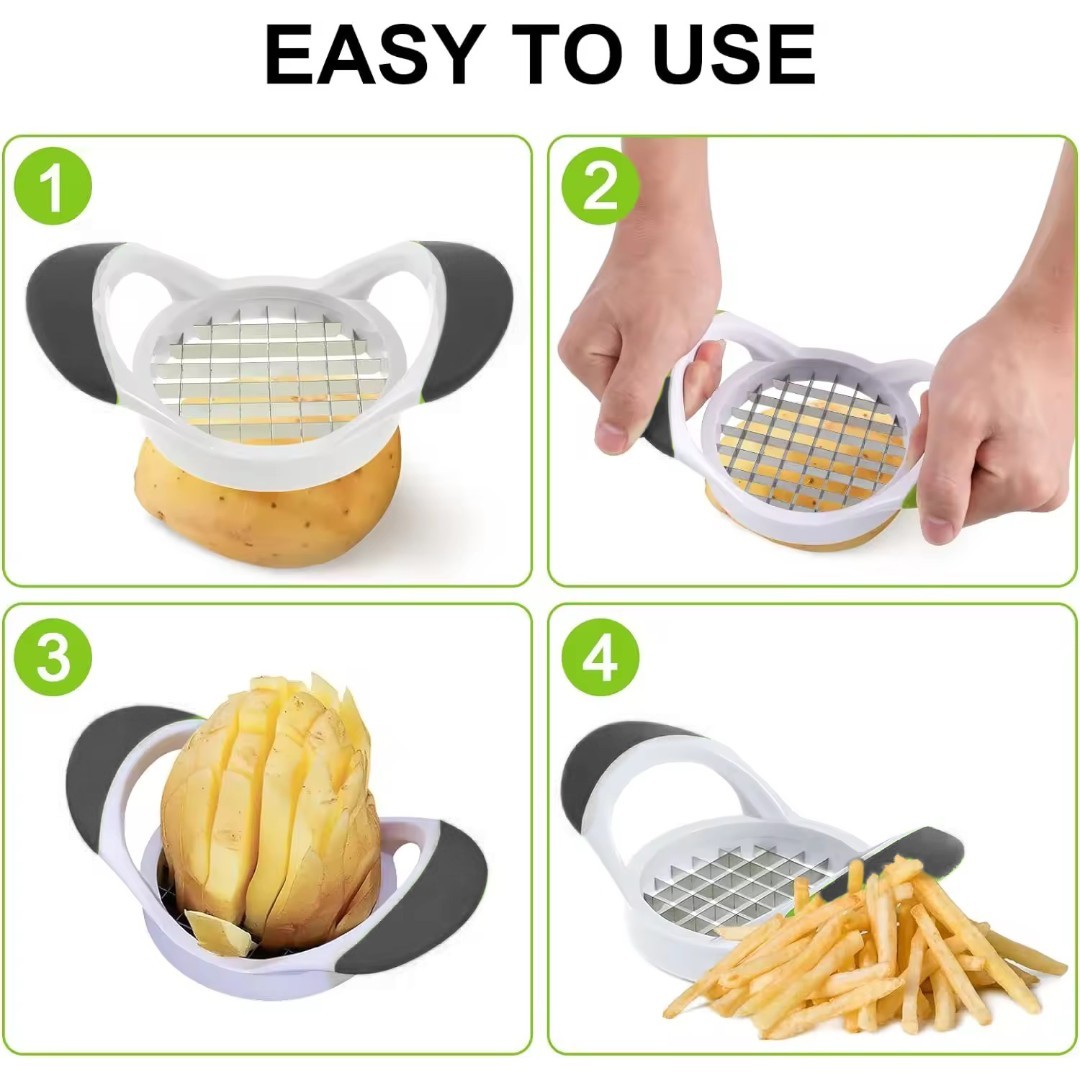 EASY TO USE

1

2

3

4