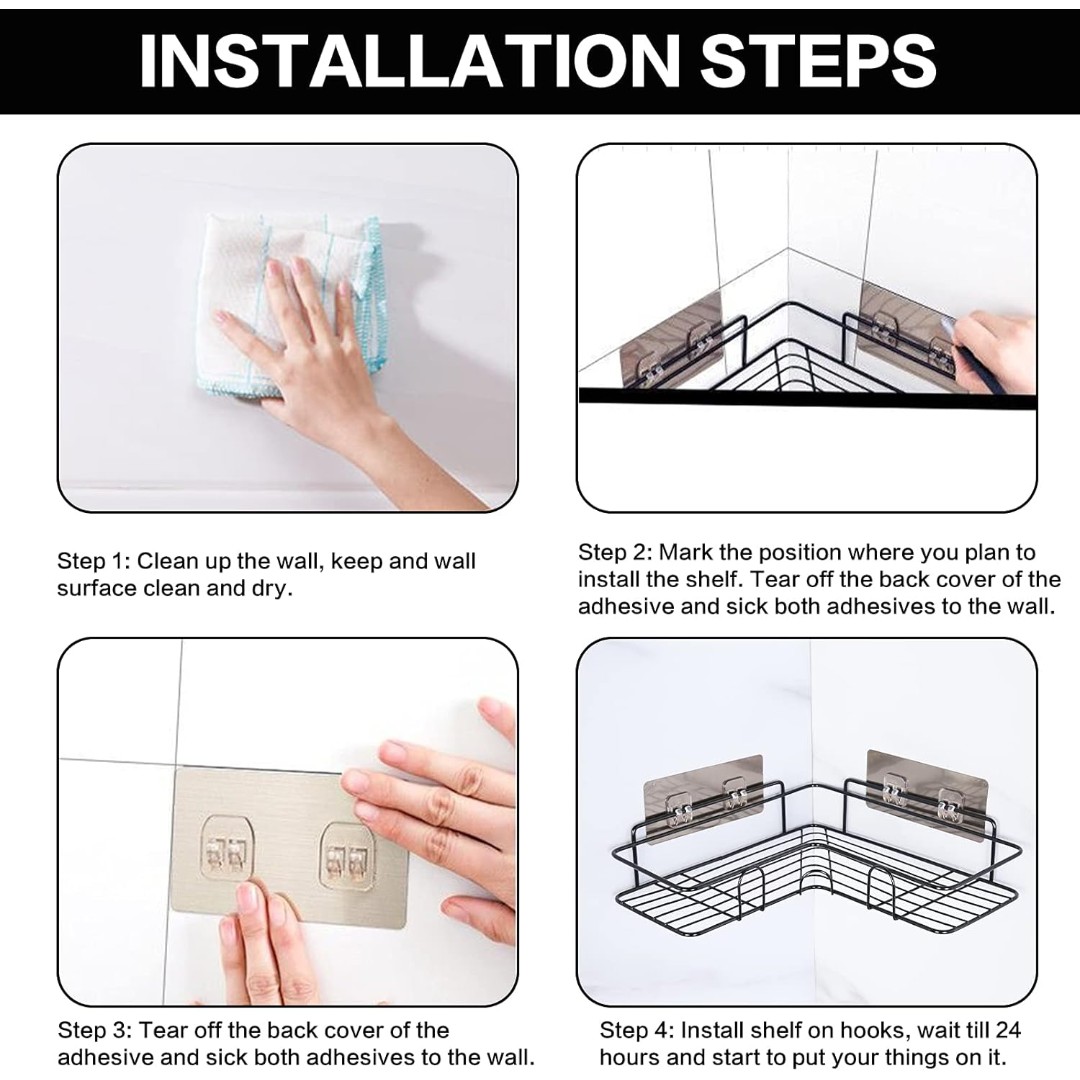 INSTALLATION STEPS

Step 1: Clean up the wall, keep and wall surface clean and dry.

Step 2: Mark the position where you plan to install the shelf. Tear off the back cover of the adhesive and sick both adhesives to the wall.

Step 3: Tear off the back cover of the adhesive and sick both adhesives to the wall.

Step 4: Install shelf on hooks, wait till 24 hours and start to put your things on it.