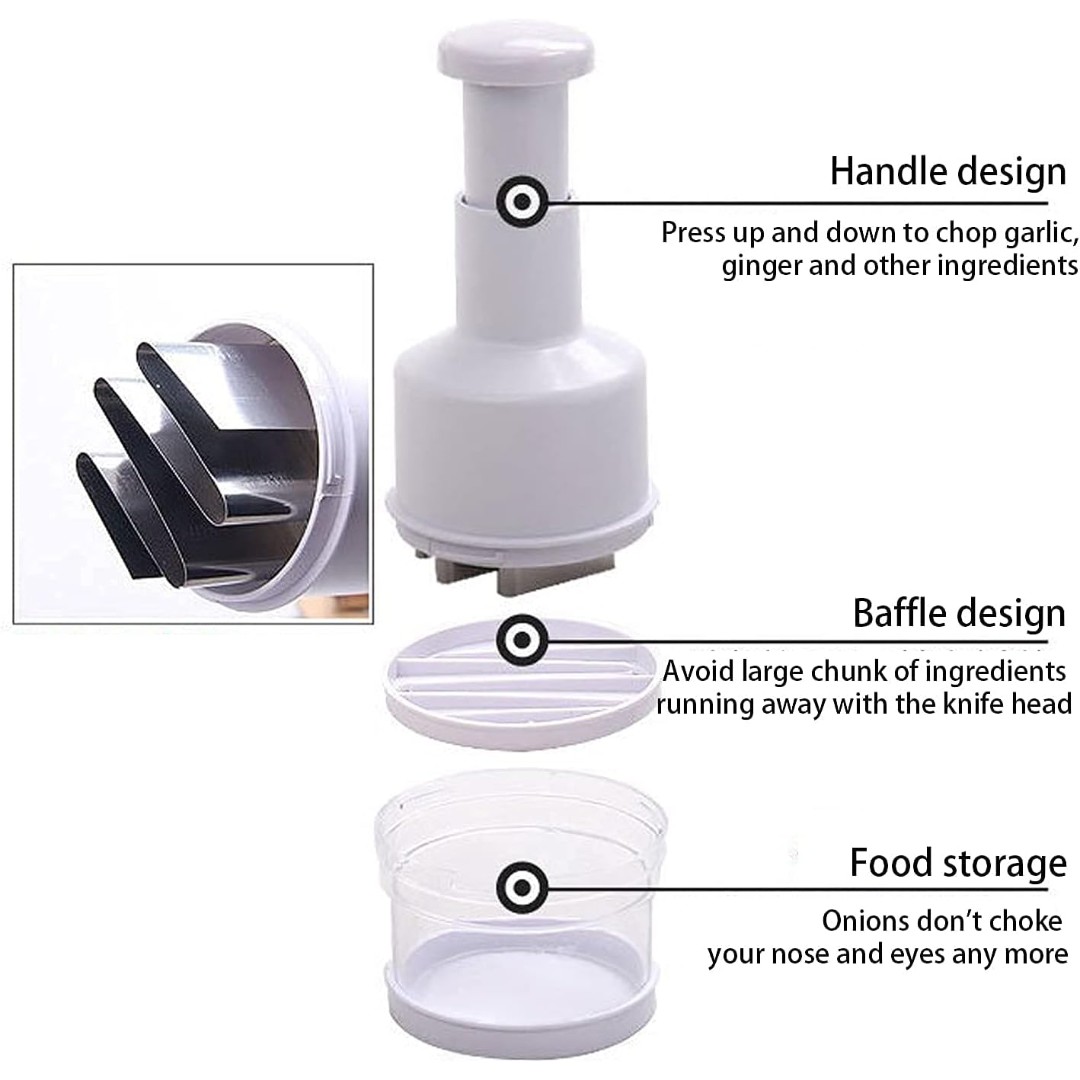 Handle design
Press up and down to chop garlic, ginger and other ingredients

Baffle design
Avoid large chunk of ingredients running away with the knife head

Food storage
Onions don't choke your nose and eyes any more