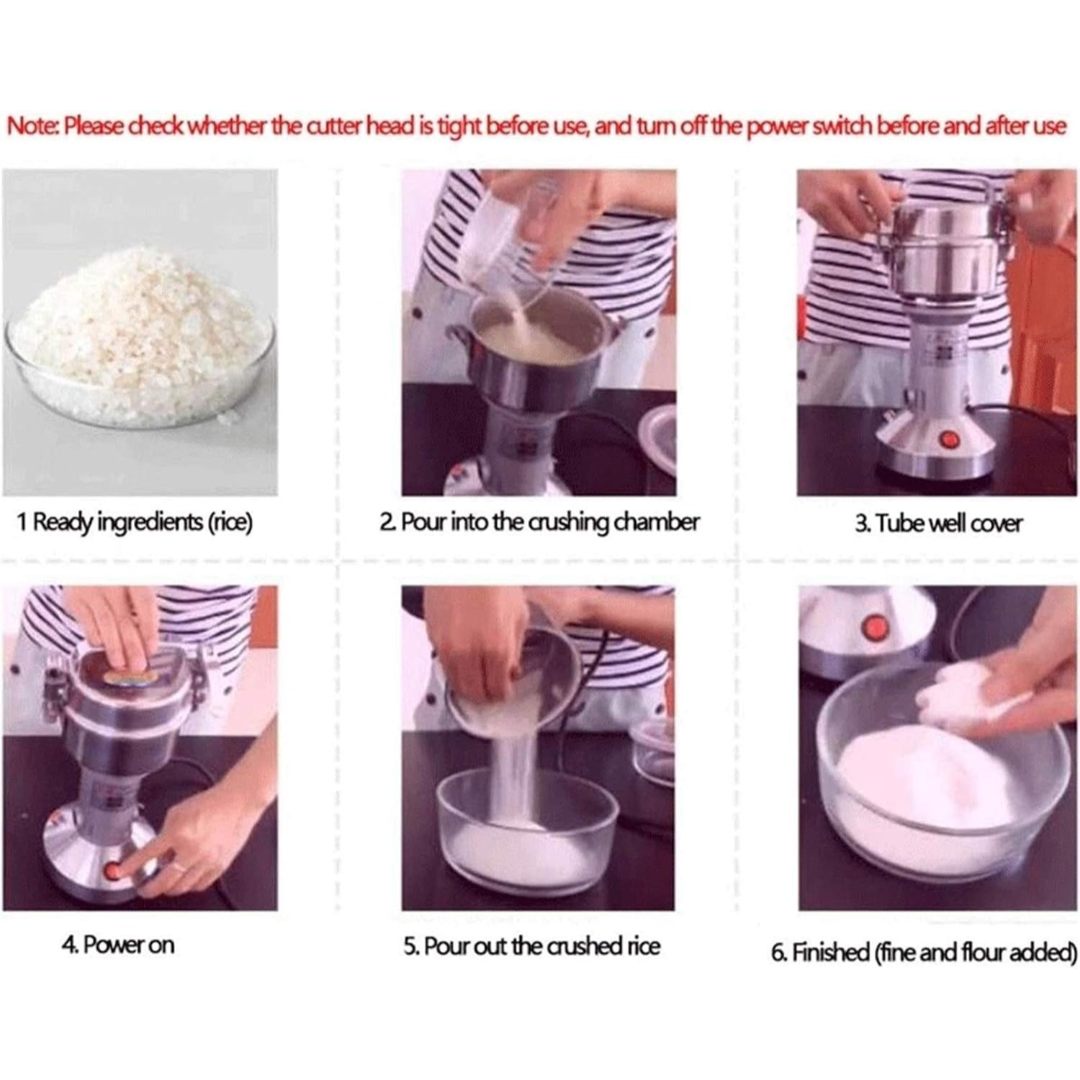 Note: Please check whether the cutter head is tight before use, and turn off the power switch before and after use

1 Ready ingredients (rice)

2. Pour into the crushing chamber

3. Tube well cover

4. Power on

5. Pour out the crushed rice

6. Finished (fine and flour added)