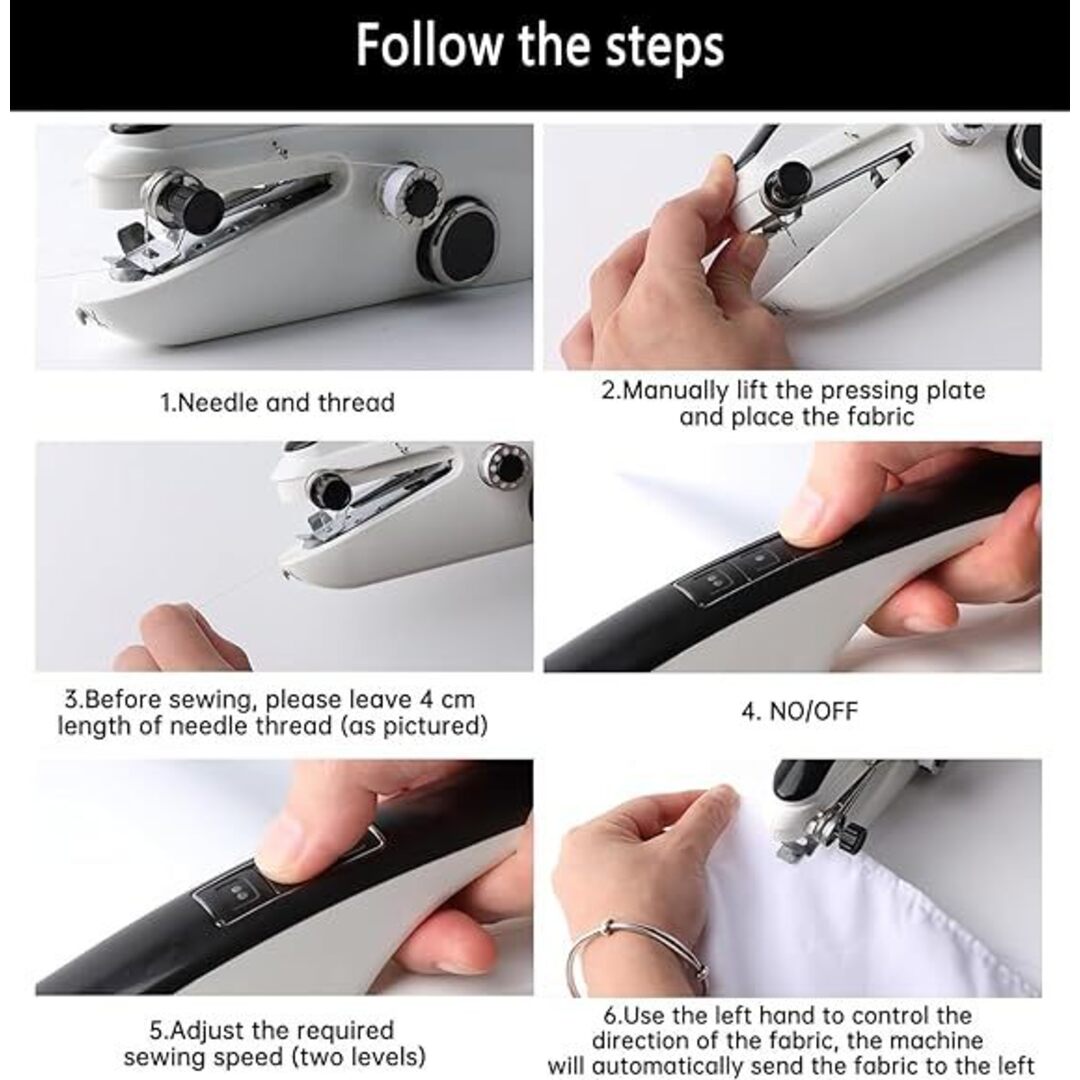 Follow the steps

1.Needle and thread

2.Manually lift the pressing plate and place the fabric

3.Before sewing, please leave 4 cm length of needle thread (as pictured)

4. NO/OFF

5.Adjust the required sewing speed (two levels)

6.Use the left hand to control the direction of the fabric, the machine will automatically send the fabric to the left