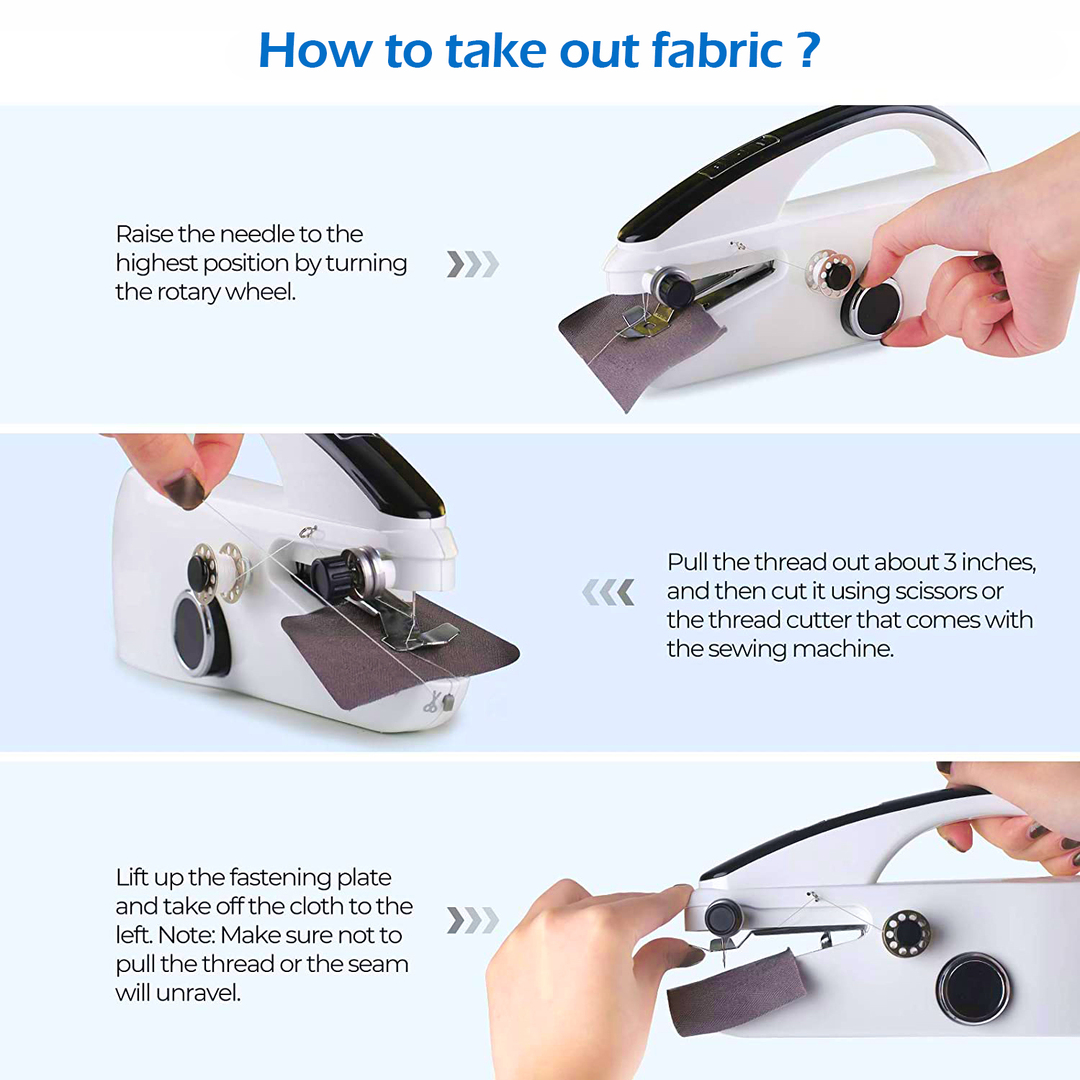 How to take out fabric ?

Raise the needle to the highest position by turning the rotary wheel.

Pull the thread out about 3 inches, and then cut it using scissors or the thread cutter that comes with the sewing machine.

Lift up the fastening plate and take off the cloth to the left. Note: Make sure not to pull the thread or the seam will unravel.