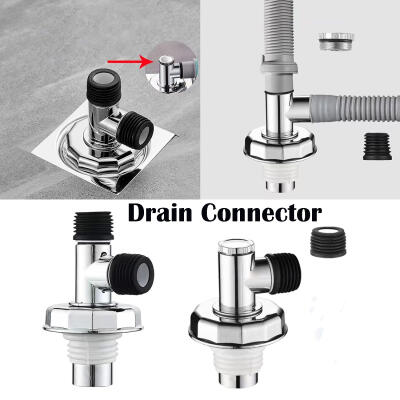 Drain Connector