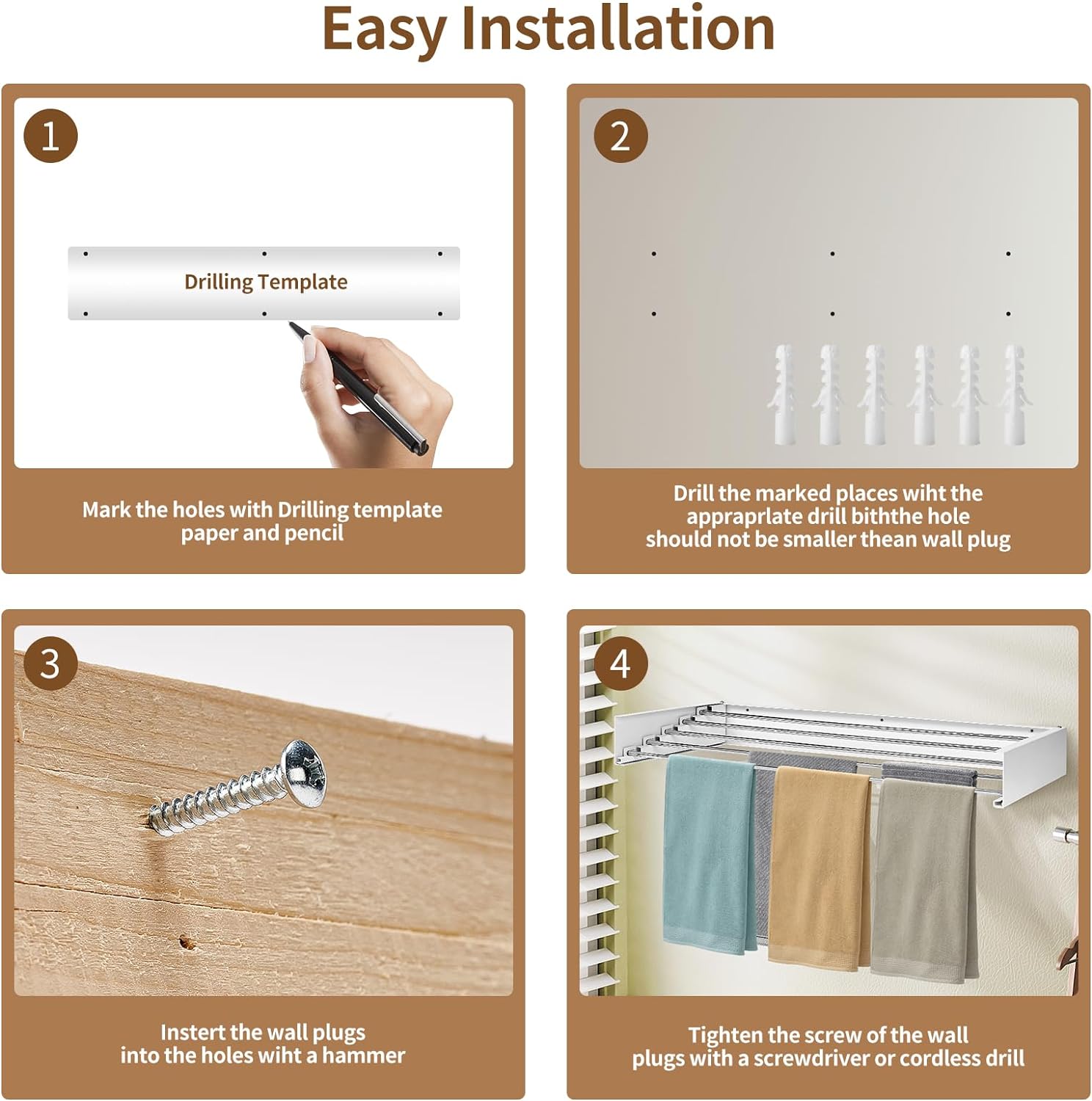 Easy Installation

1

Drilling Template

Mark the holes with Drilling template paper and pencil

2

Drill the marked places wiht the appraprlate drill biththe hole should not be smaller thean wall plug

3

Instert the wall plugs into the holes wiht a hammer

4

Tighten the screw of the wall plugs with a screwdriver or cordless drill