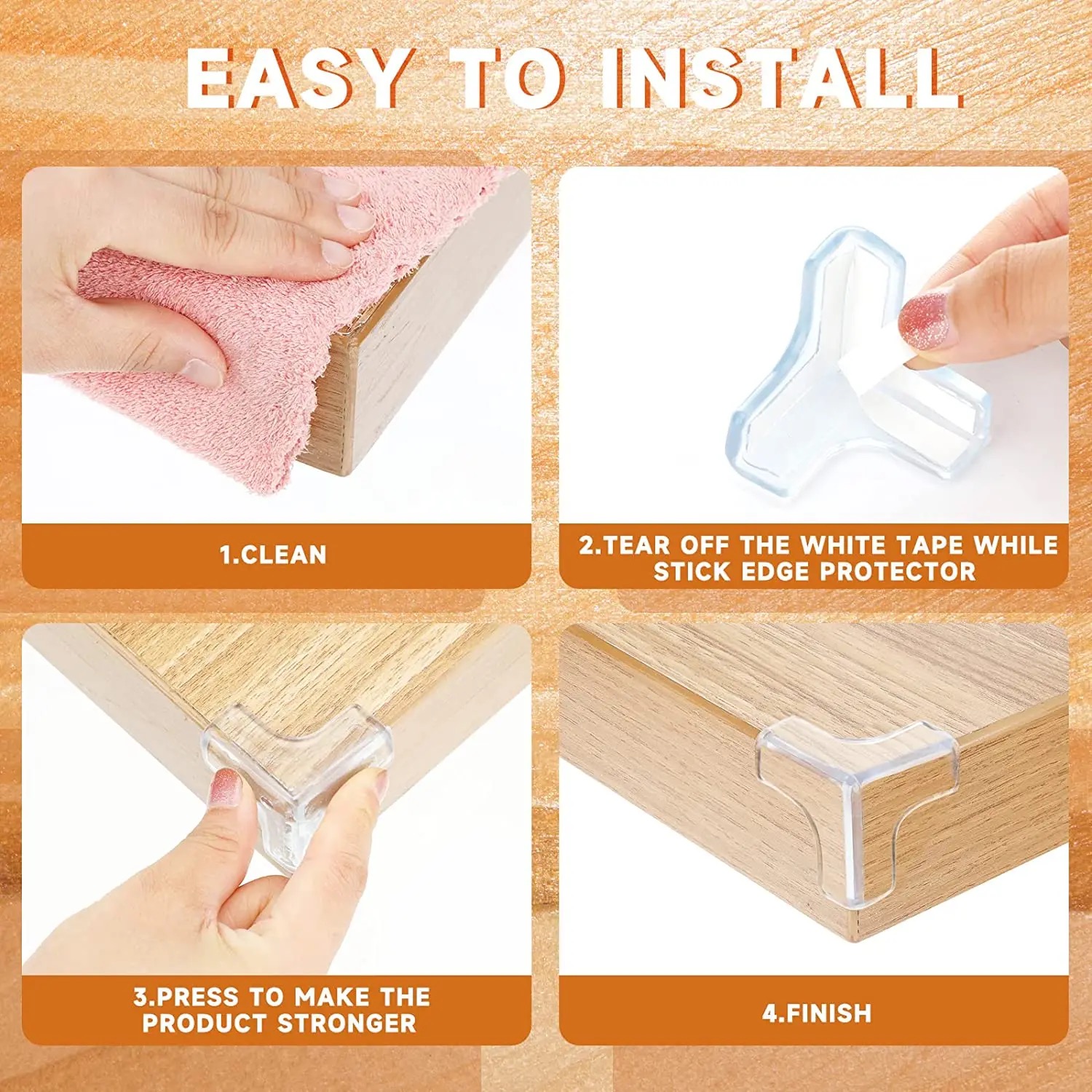 EASY TO INSTALL

1.CLEAN

2.TEAR OFF THE WHITE TAPE WHILE STICK EDGE PROTECTOR

3.PRESS TO MAKE THE PRODUCT STRONGER

4.FINISH