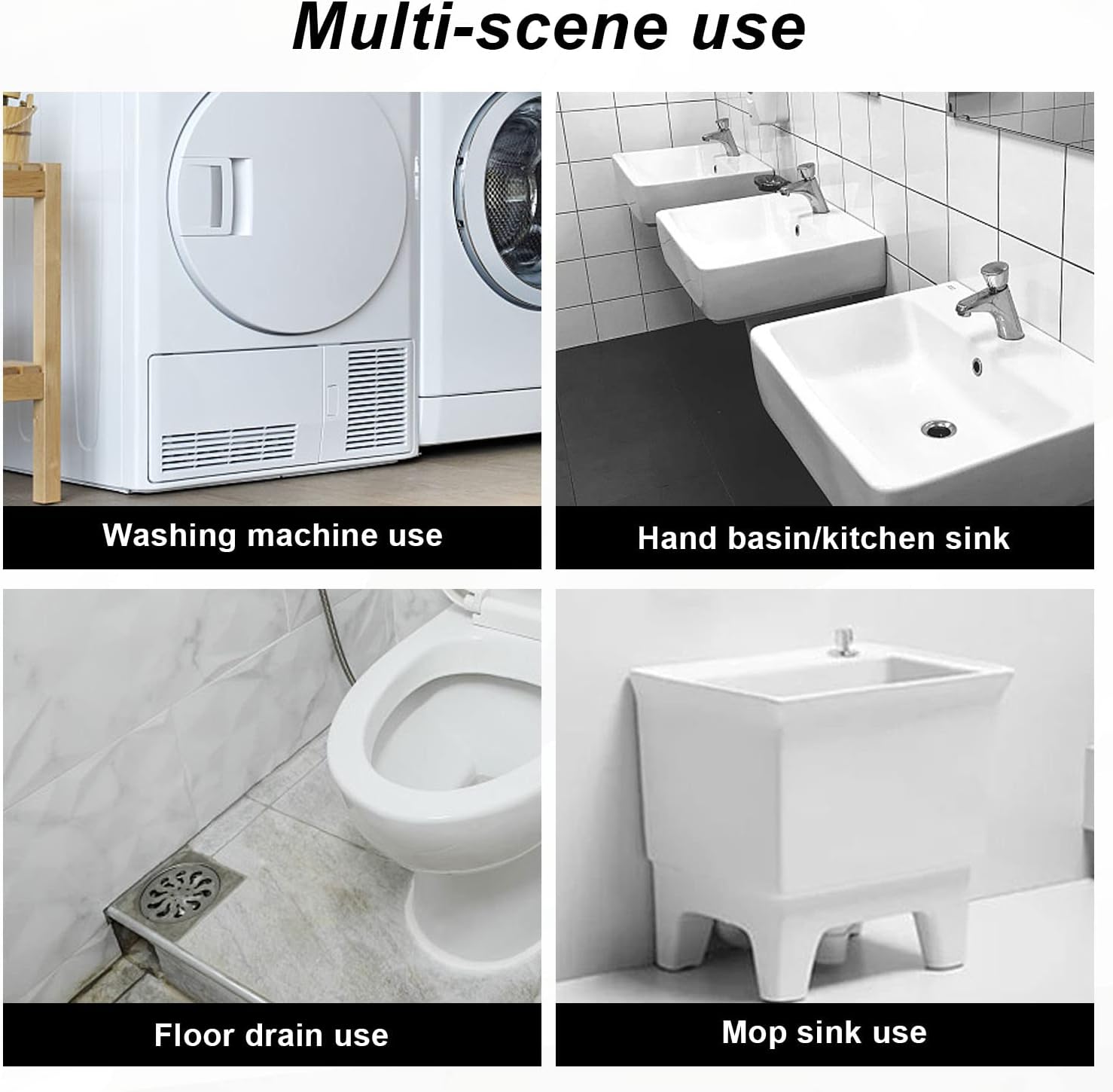 Multi-scene use

Washing machine use

Hand basin/kitchen sink

Floor drain use

Mop sink use