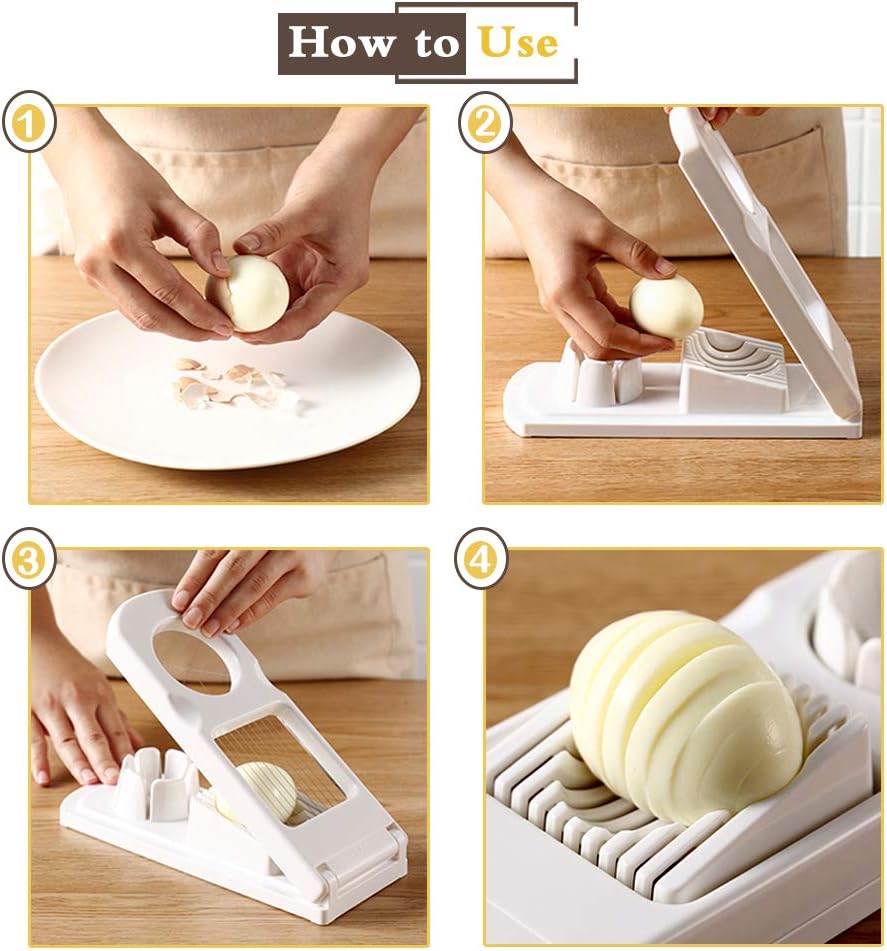 How to Use

1

2

3

4