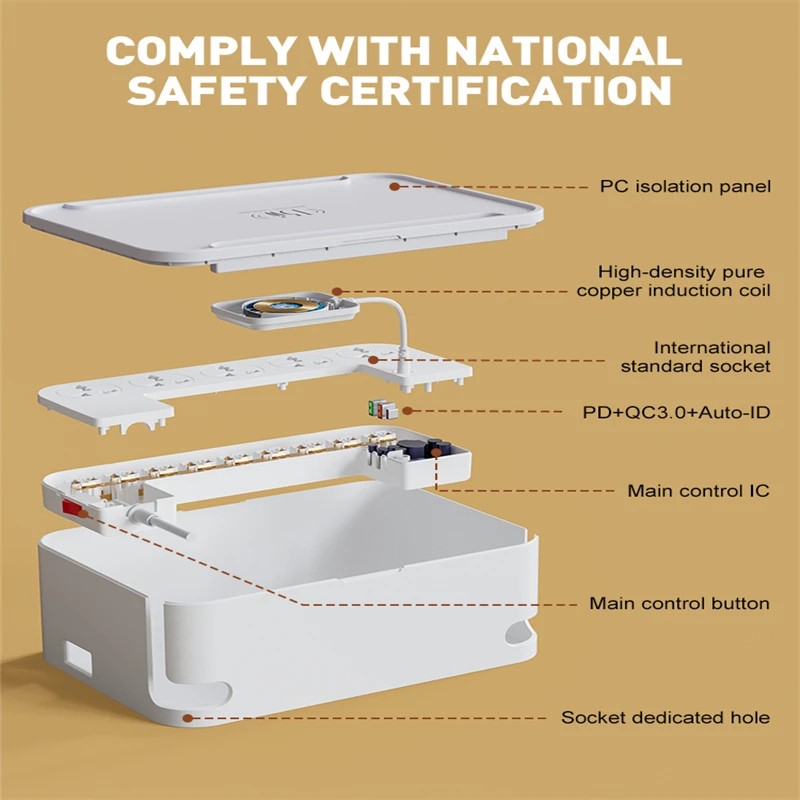 COMPLY WITH NATIONAL SAFETY CERTIFICATION

PC isolation panel

High-density pure copper induction coil

International standard socket

PD+QC3.0+Auto-ID

Main control IC

Main control button

Socket dedicated hole