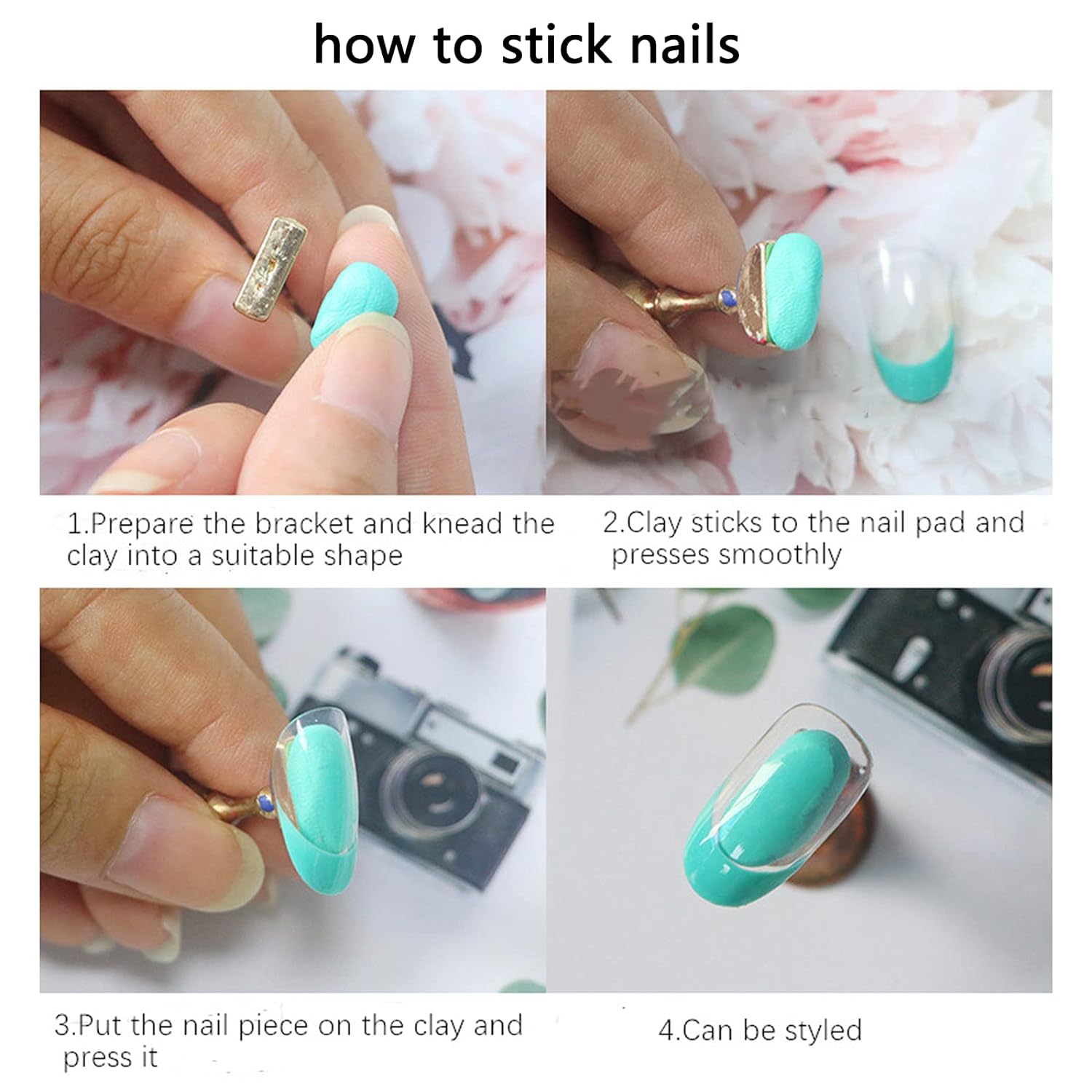 how to stick nails

1.Prepare the bracket and knead the clay into a suitable shape

2.Clay sticks to the nail pad and presses smoothly

3.Put the nail piece on the clay and press it

4.Can be styled