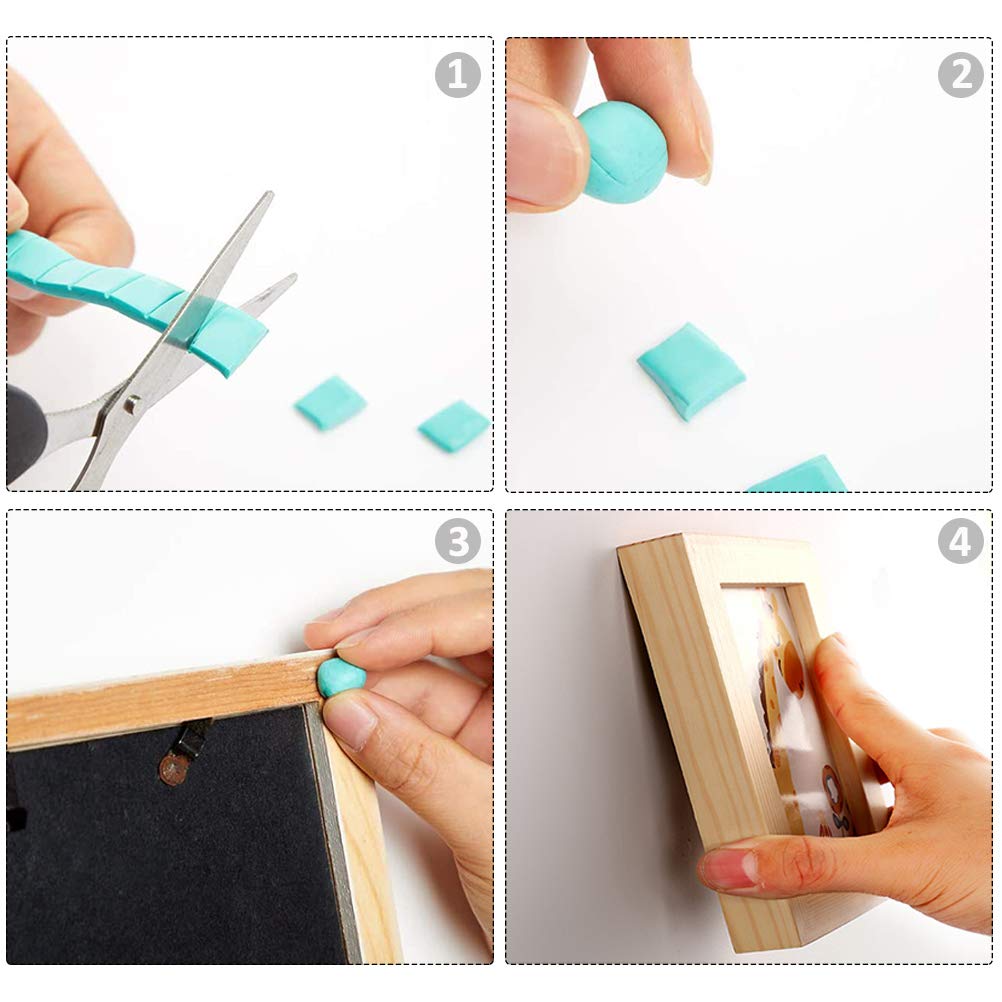 1

2

3

4