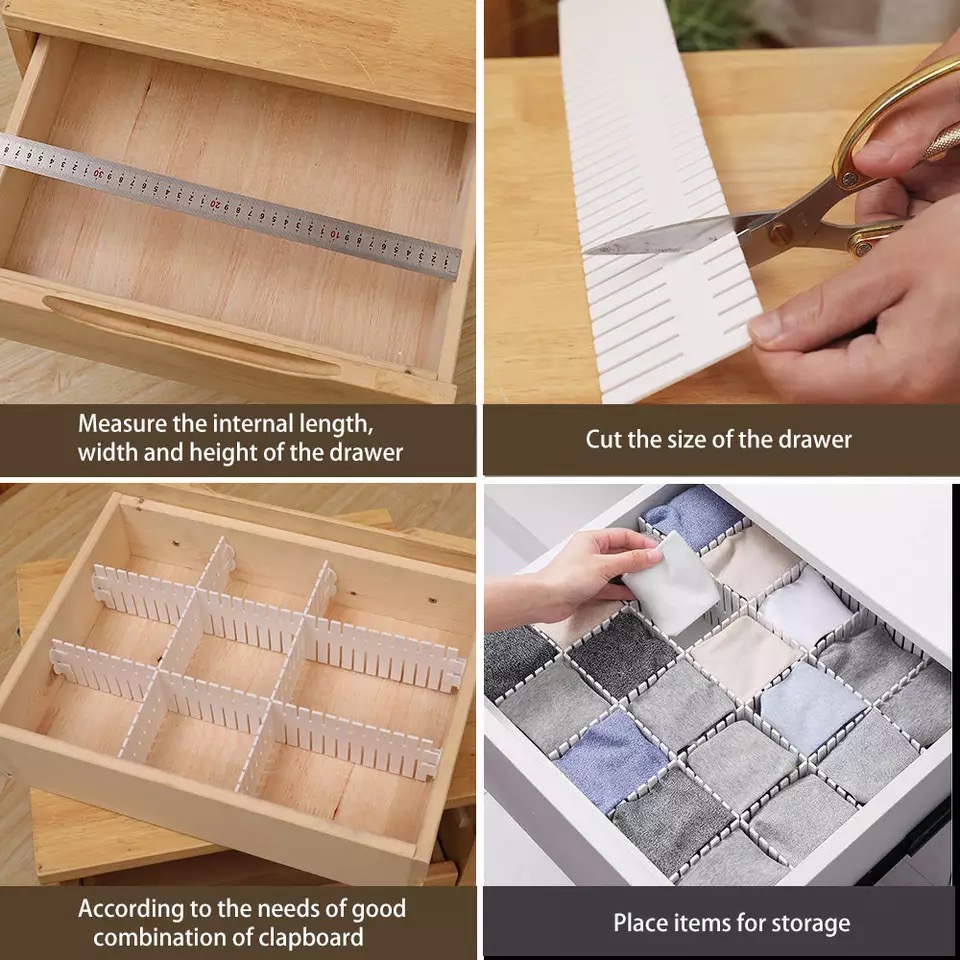 Measure the internal length, width and height of the drawer

Cut the size of the drawer

According to the needs of good combination of clapboard

Place items for storage