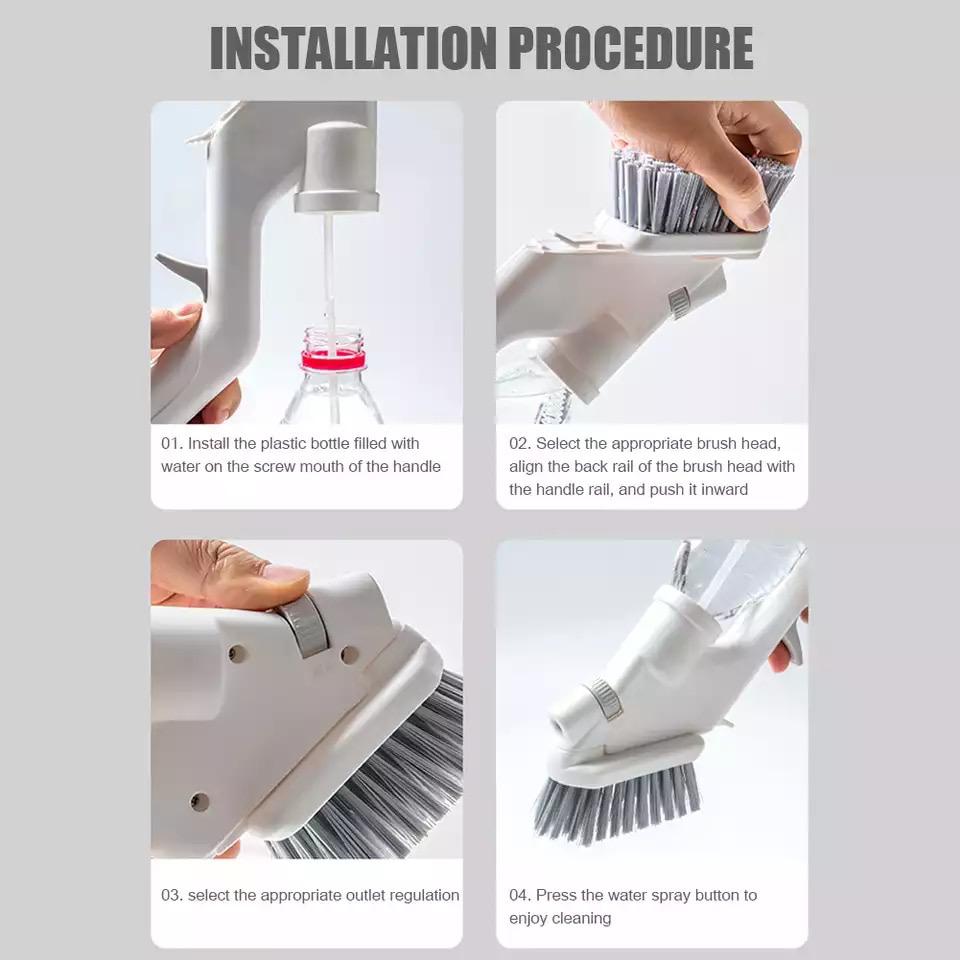 INSTALLATION PROCEDURE

01. Install the plastic bottle filled with water on the screw mouth of the handle

02. Select the appropriate brush head, align the back rail of the brush head with the handle rail, and push it inward

03. select the appropriate outlet regulation

04. Press the water spray button to enjoy cleaning