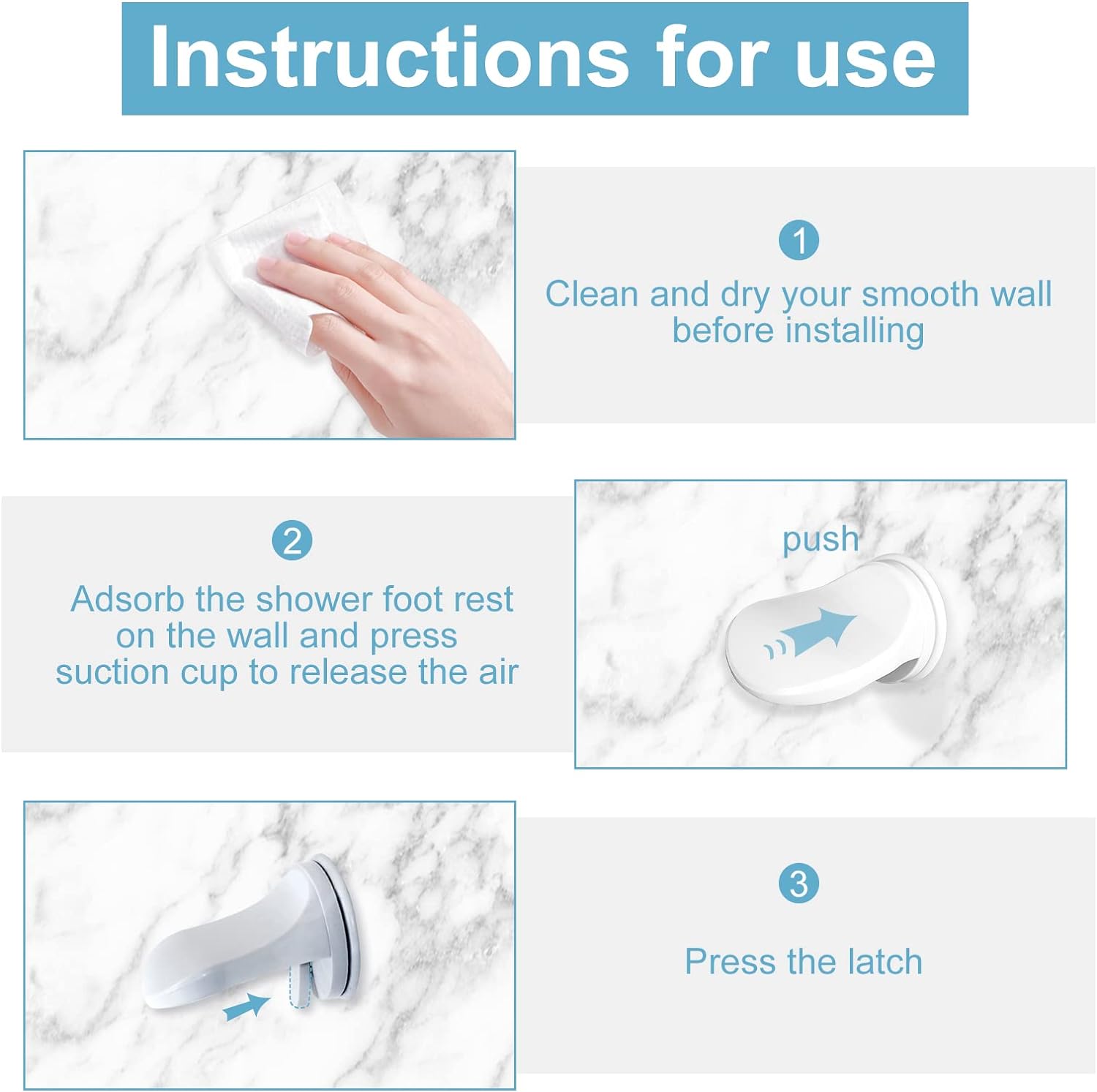 Instructions for use

1
Clean and dry your smooth wall before installing

2
Adsorb the shower foot rest on the wall and press suction cup to release the air

push

3
Press the latch