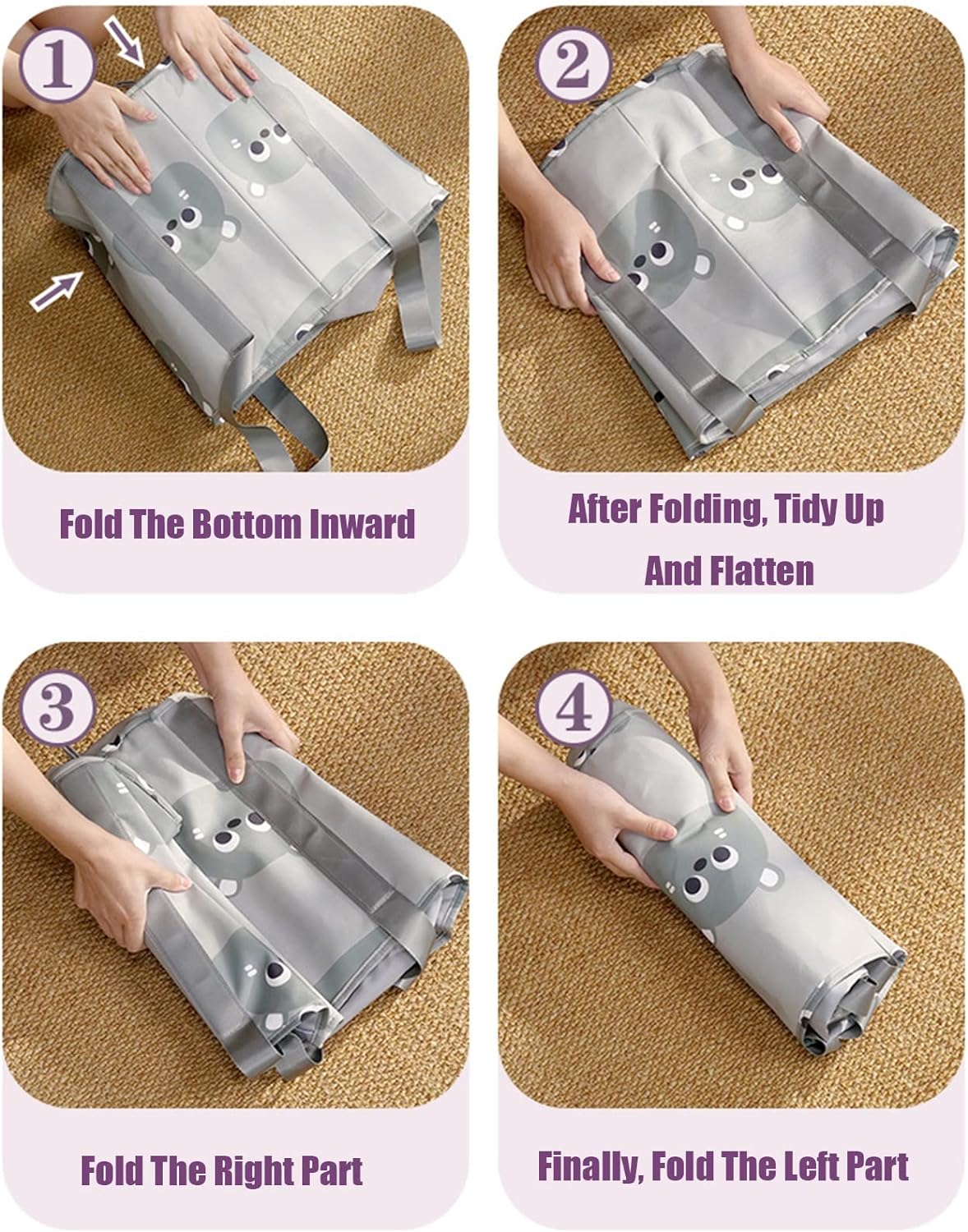 1

Fold The Bottom Inward

2

After Folding, Tidy Up And Flatten

3

Fold The Right Part

4

Finally, Fold The Left Part