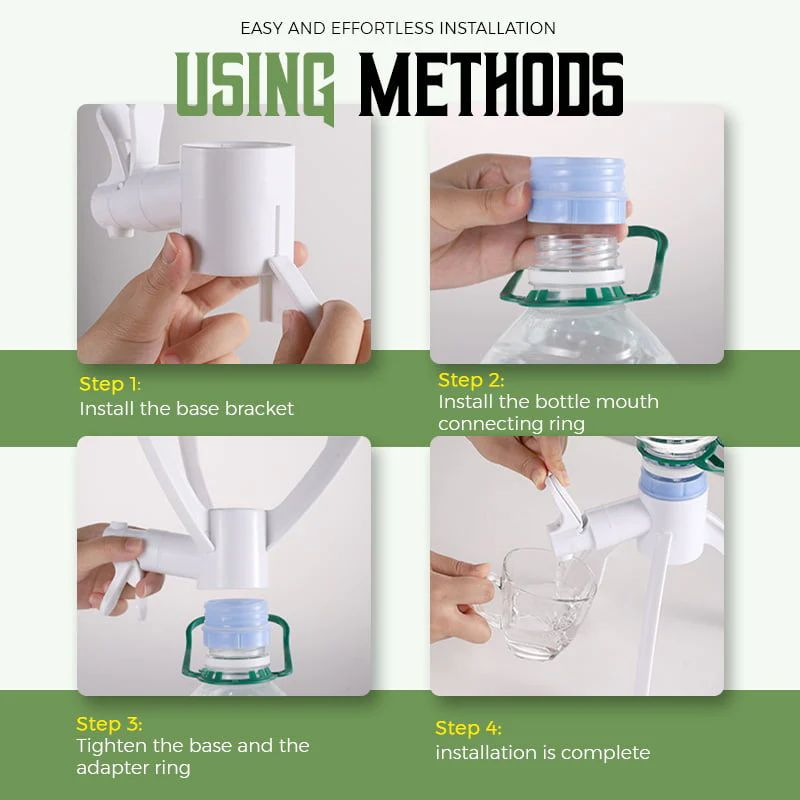 EASY AND EFFORTLESS INSTALLATION

USING METHODS

Step 1:
Install the base bracket

Step 2:
Install the bottle mouth connecting ring

Step 3:
Tighten the base and the adapter ring

Step 4:
installation is complete