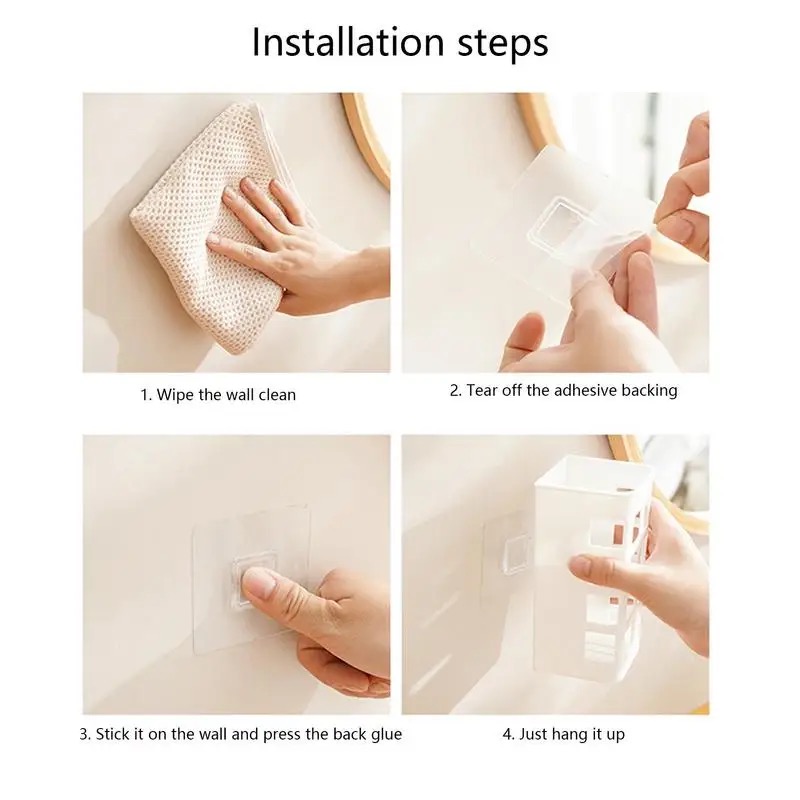 Installation steps

1. Wipe the wall clean

2. Tear off the adhesive backing

3. Stick it on the wall and press the back glue

4. Just hang it up