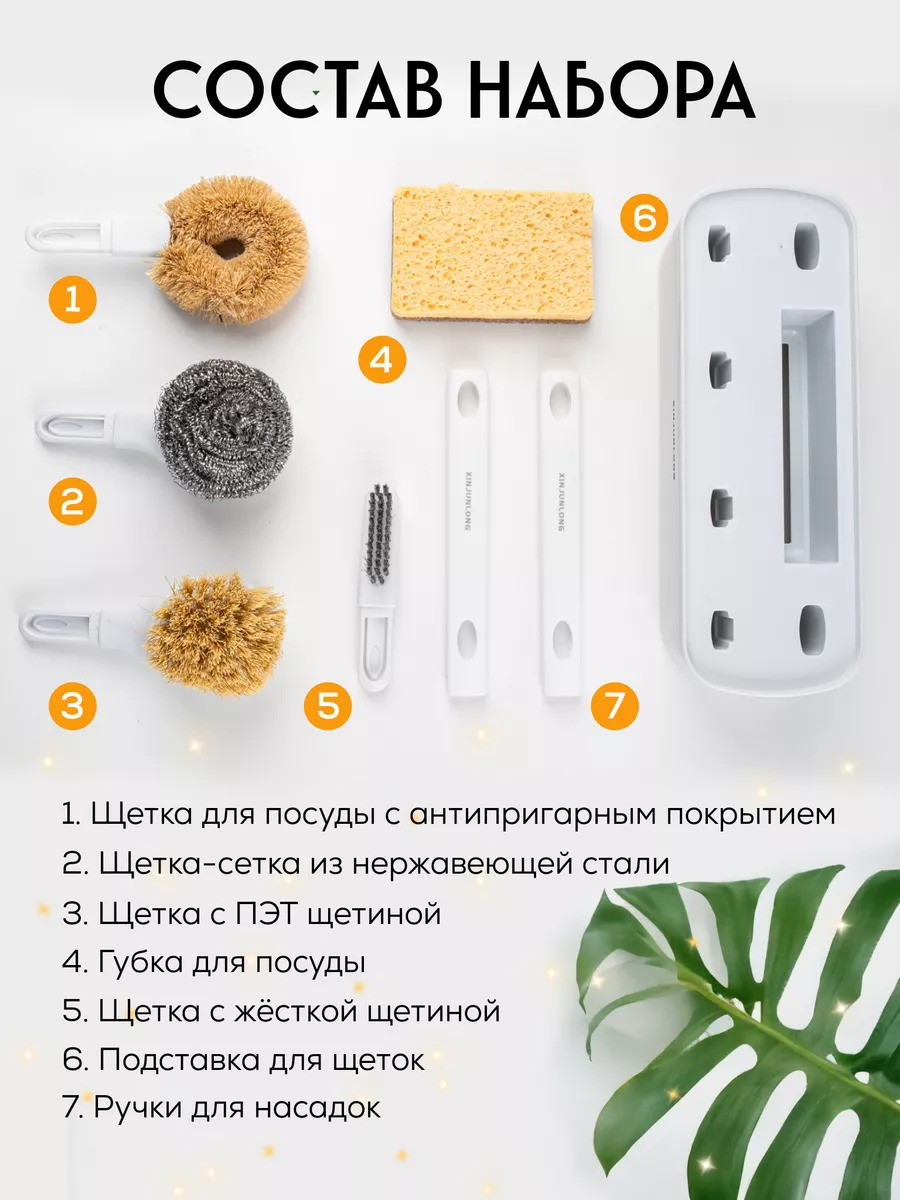 СОСТАВ НАБОРА

1

2

3

4

5

6

7

XINJUNLONG

XINJUNLONG

1. Щетка для посуды с антипригарным покрытием
2. Щетка-сетка из нержавеющей стали
3. Щетка с ПЭТ щетиной
4. Губка для посуды
5. Щетка с жёсткой щетиной
6. Подставка для щеток
7. Ручки для насадок