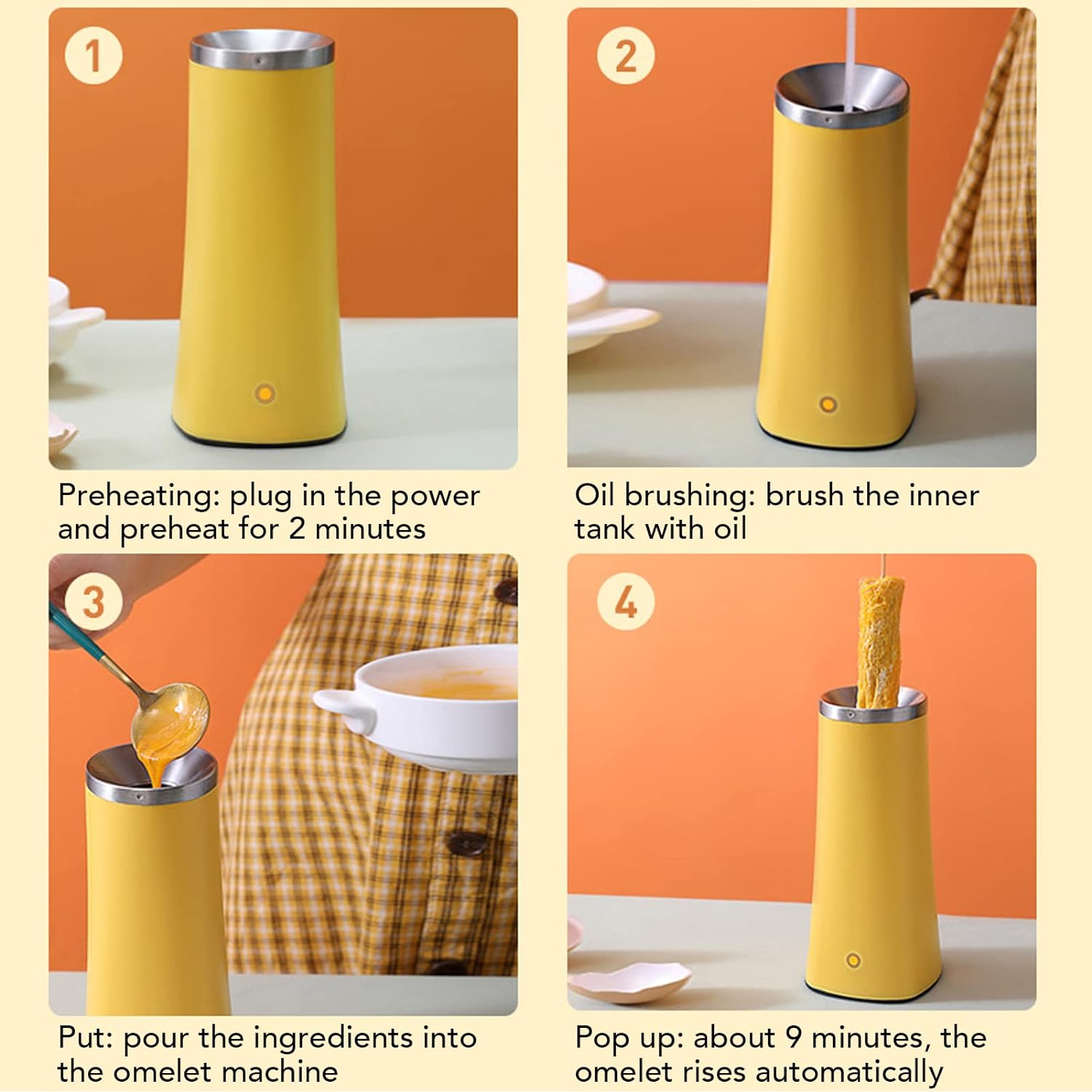 1

Preheating: plug in the power and preheat for 2 minutes

2

Oil brushing: brush the inner tank with oil

3

Put: pour the ingredients into the omelet machine

4

Pop up: about 9 minutes, the omelet rises automatically