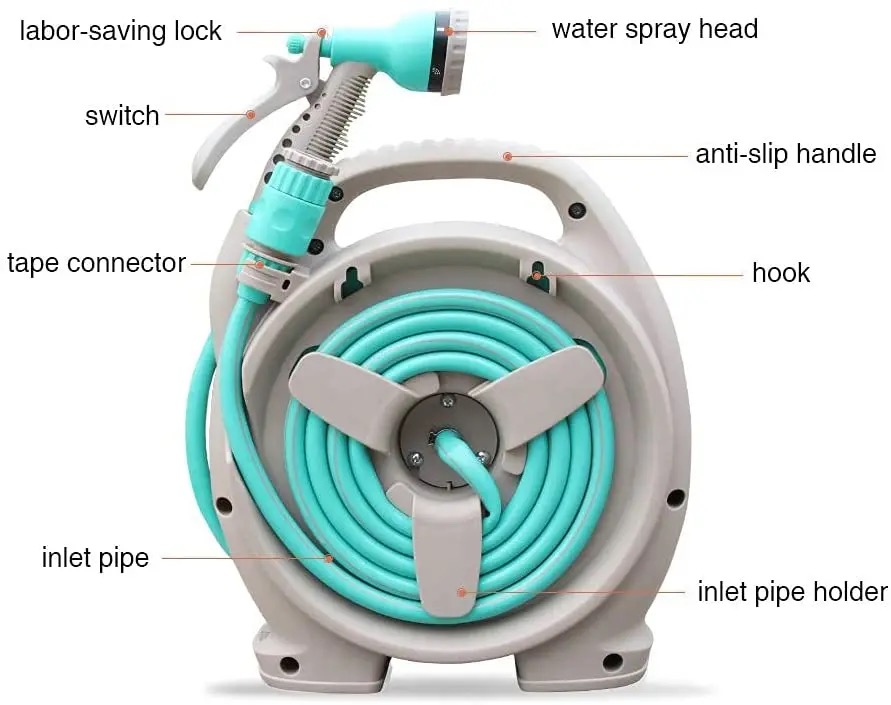 labor-saving lock

water spray head

switch

anti-slip handle

tape connector

hook

inlet pipe

inlet pipe holder