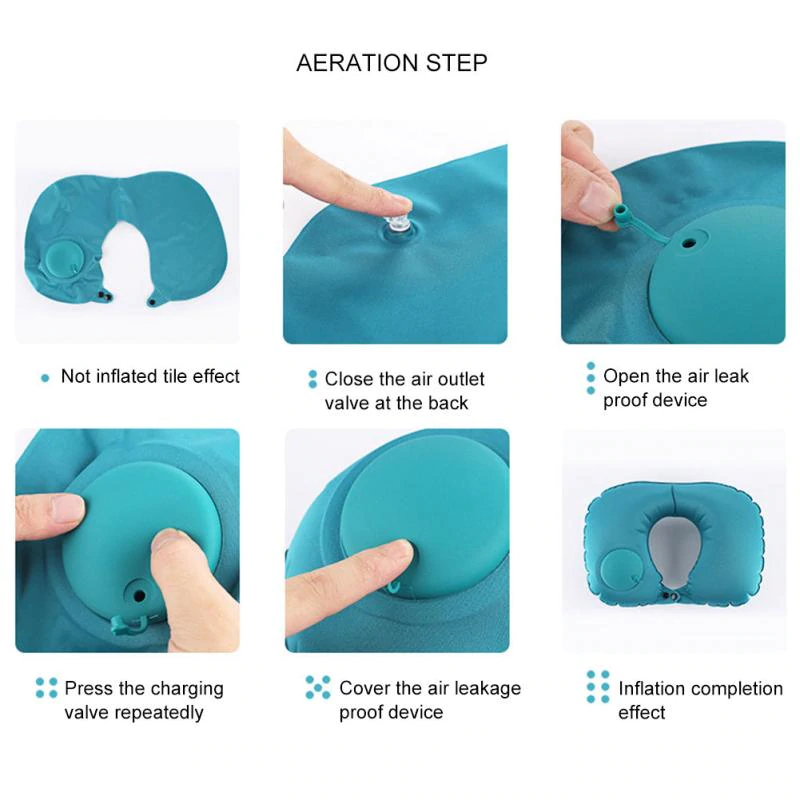 AERATION STEP

Not inflated tile effect

Close the air outlet valve at the back

Open the air leak proof device

Press the charging valve repeatedly

Cover the air leakage proof device

Inflation completion effect