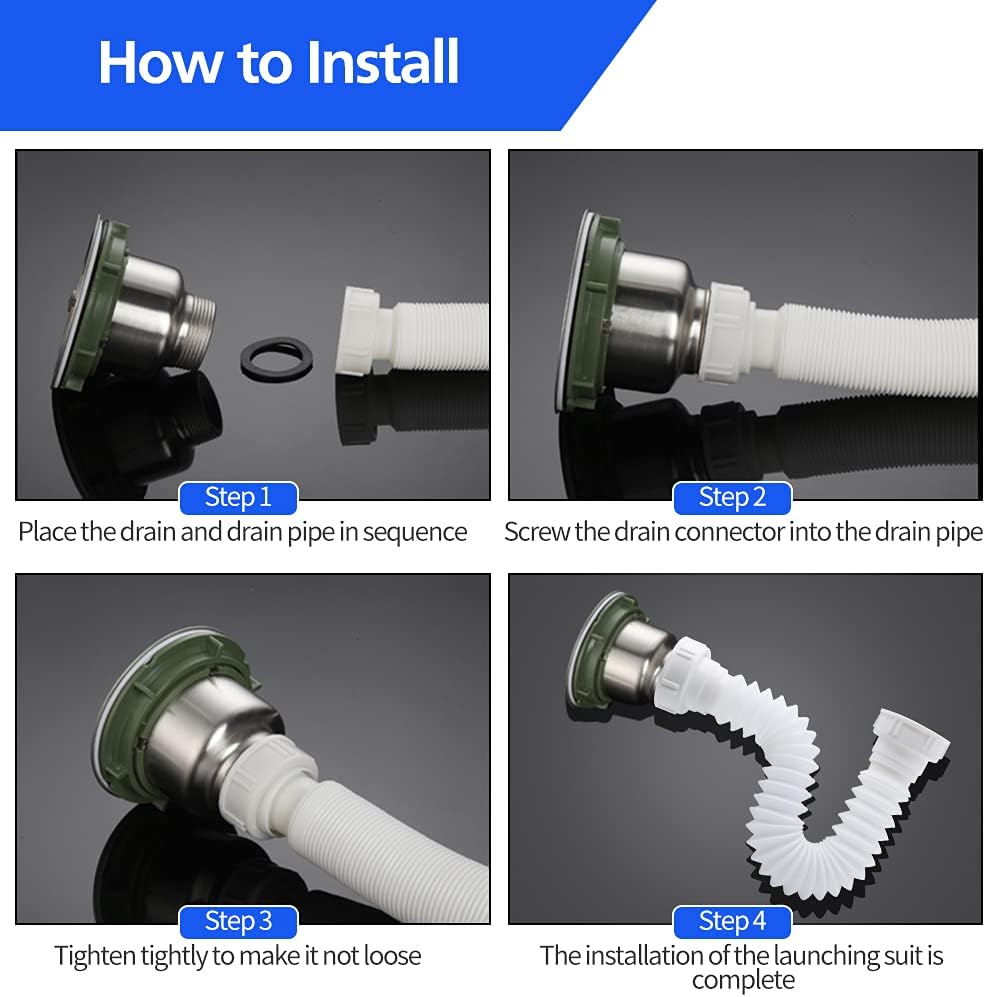 How to Install

Step 1
Place the drain and drain pipe in sequence

Step 2
Screw the drain connector into the drain pipe

Step 3
Tighten tightly to make it not loose

Step 4
The installation of the launching suit is complete