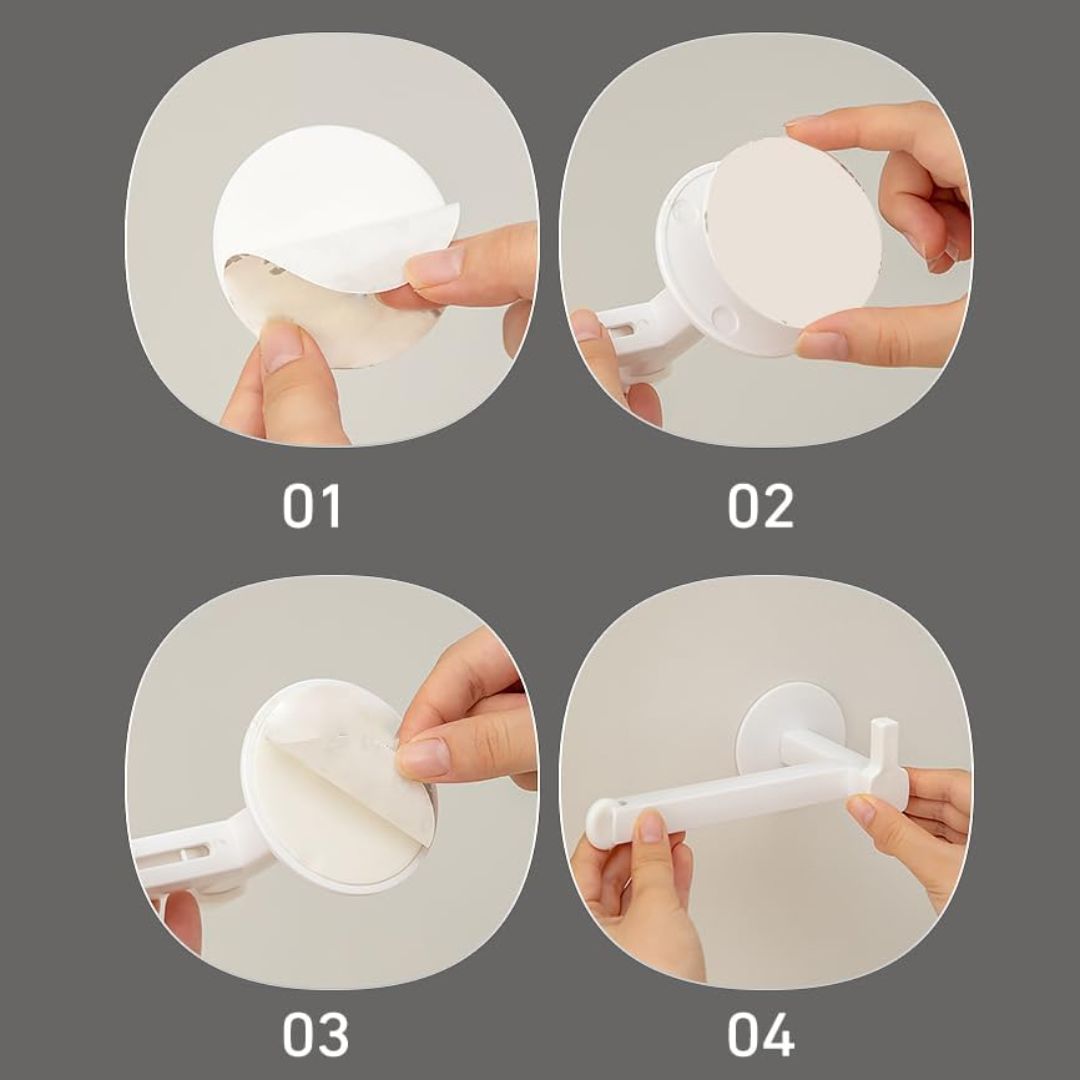 01

02

03

04