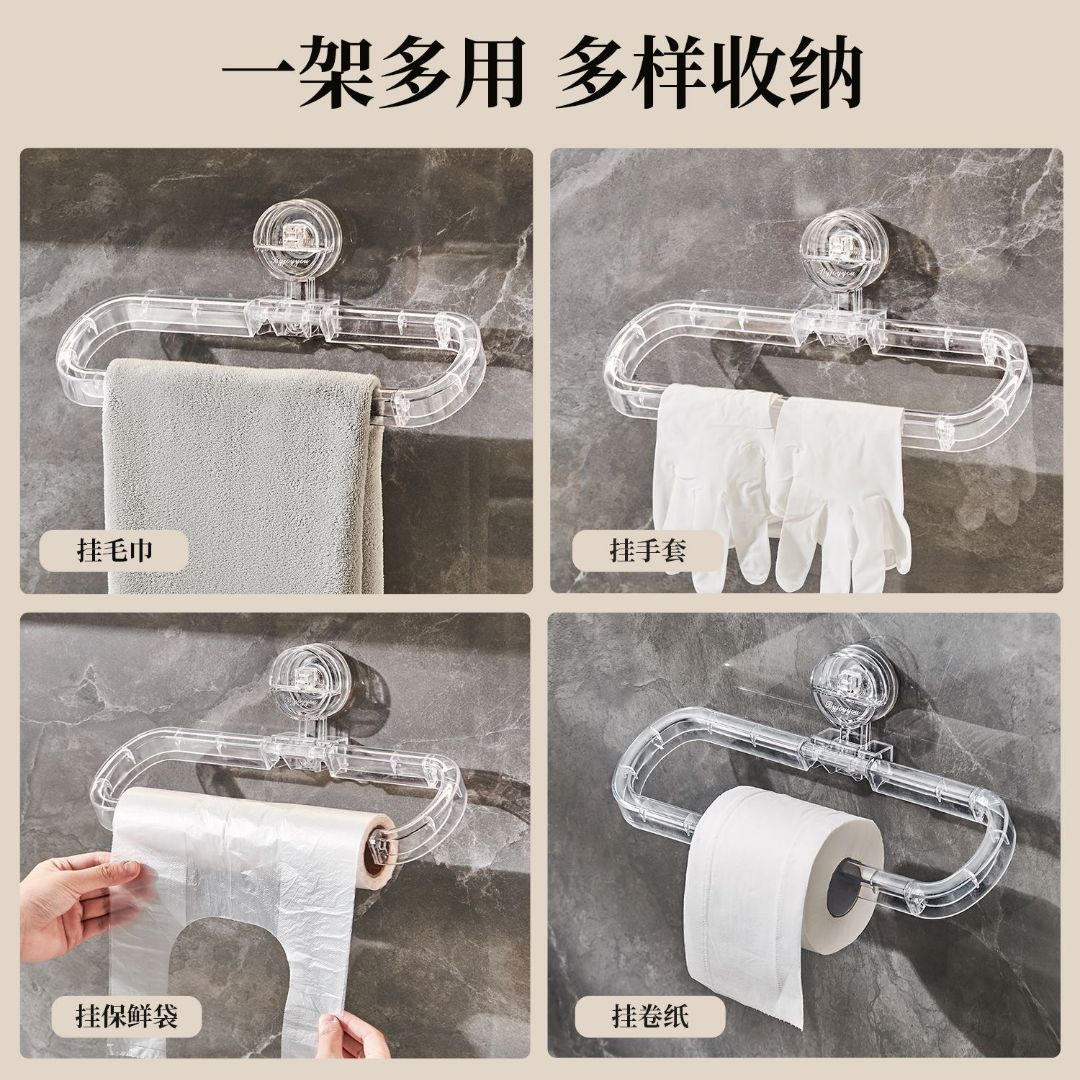 一架多用 多样收纳

挂毛巾

挂手套

挂保鲜袋

挂卷纸