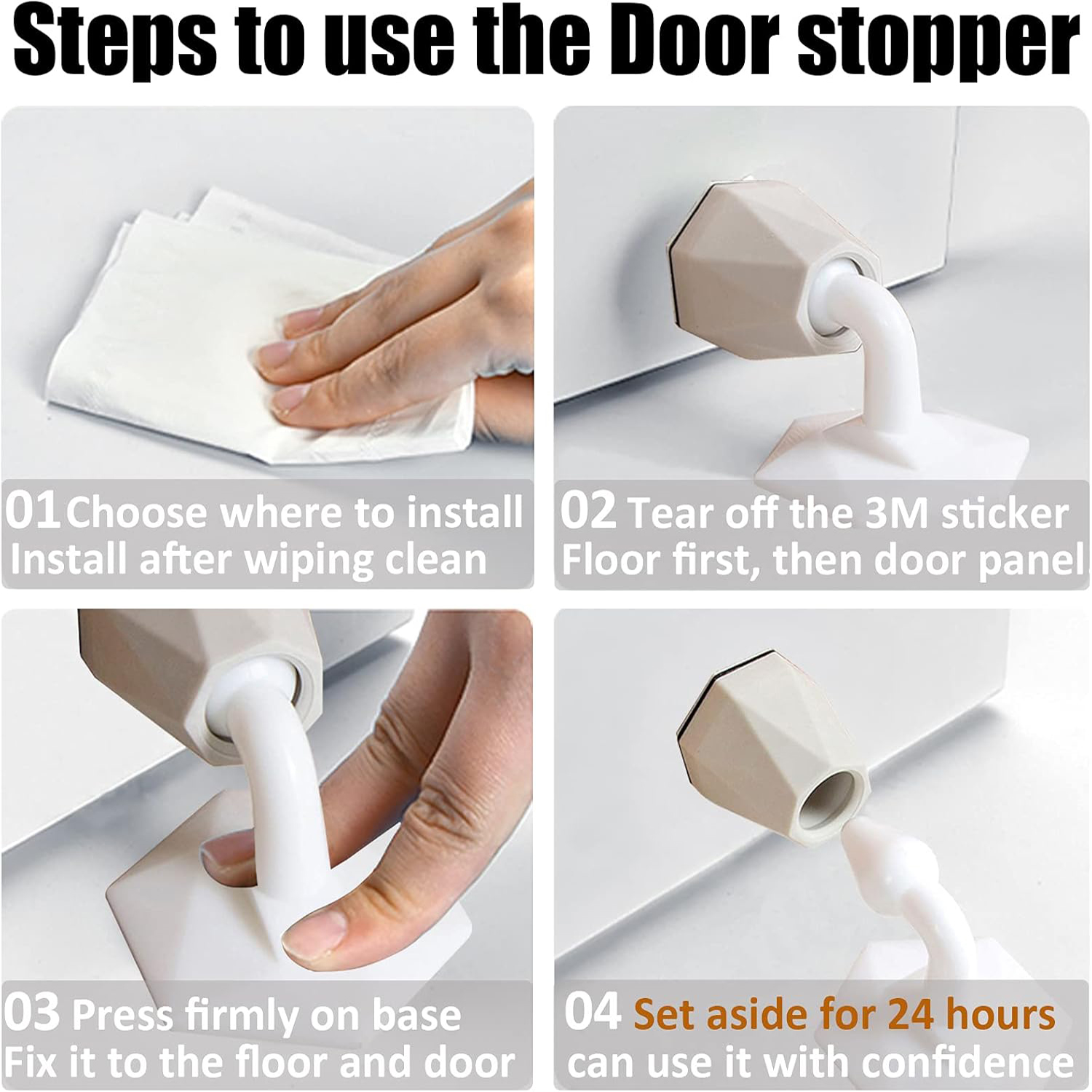 Steps to use the Door stopper

01 Choose where to install
Install after wiping clean

02 Tear off the 3M sticker
Floor first, then door panel

03 Press firmly on base
Fix it to the floor and door

04 Set aside for 24 hours
can use it with confidence