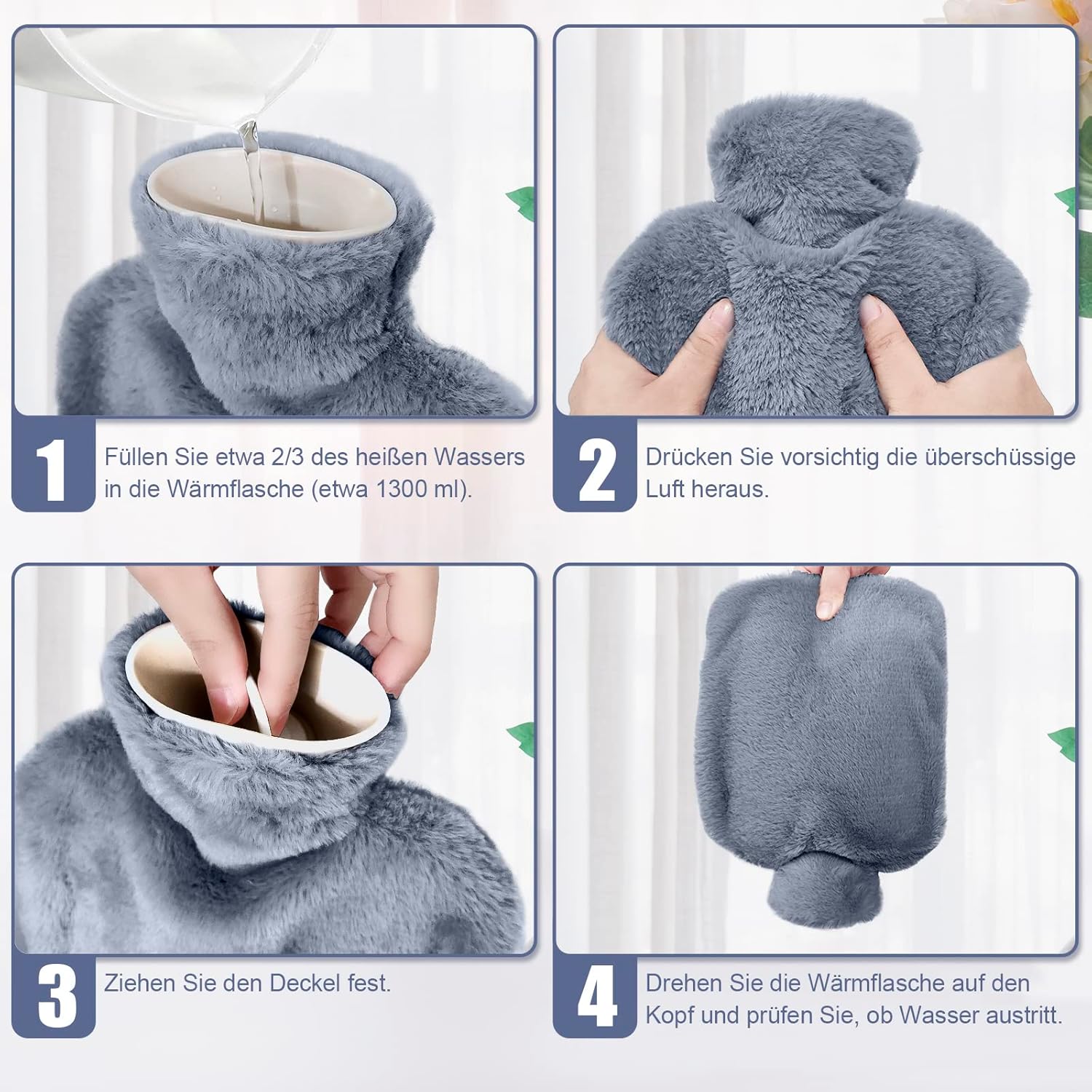 1
Füllen Sie etwa 2/3 des heißen Wassers in die Wärmflasche (etwa 1300 ml).

2
Drücken Sie vorsichtig die überschüssige Luft heraus.

3
Ziehen Sie den Deckel fest.

4
Drehen Sie die Wärmflasche auf den Kopf und prüfen Sie, ob Wasser austritt.