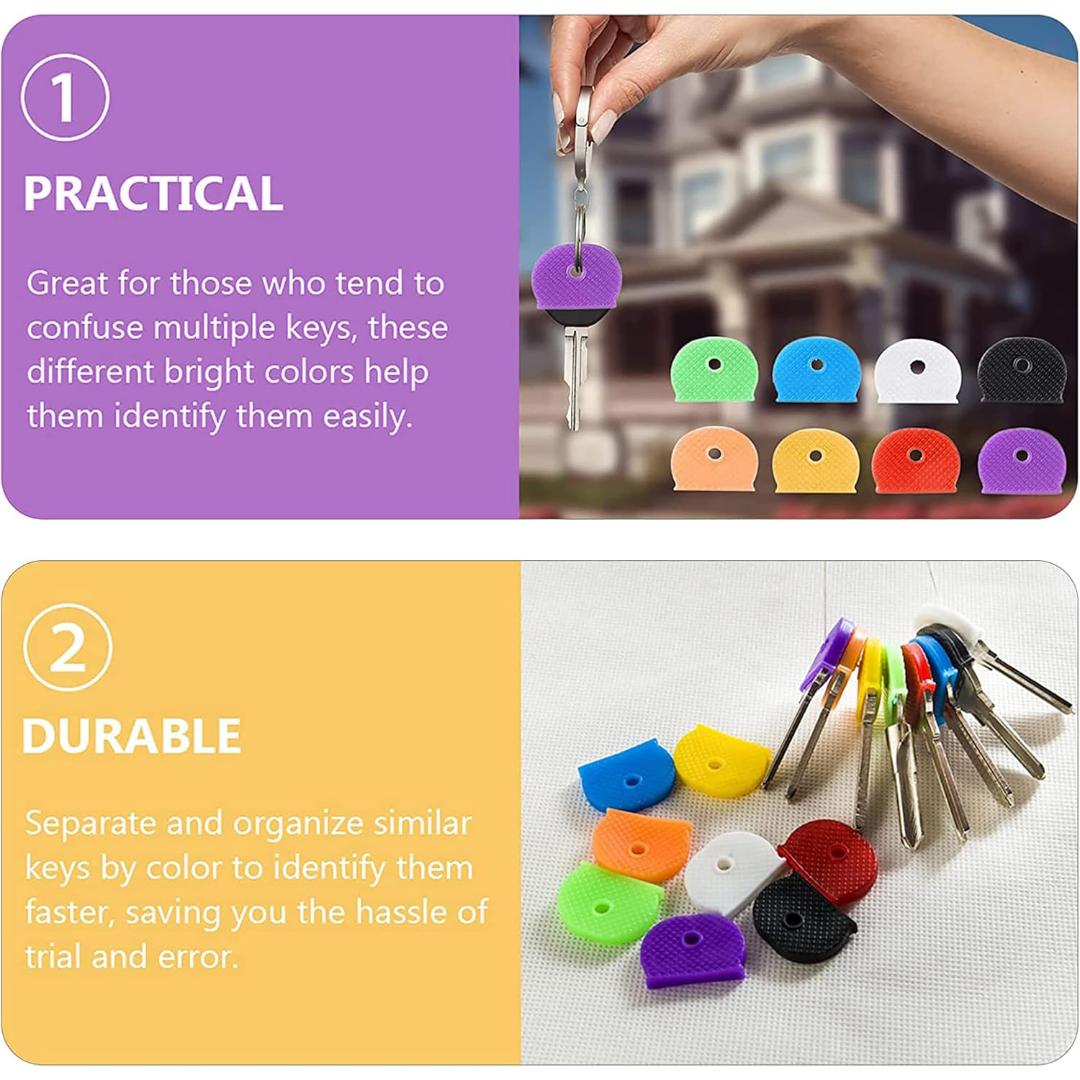 1

PRACTICAL

Great for those who tend to confuse multiple keys, these different bright colors help them identify them easily.

2

DURABLE

Separate and organize similar keys by color to identify them faster, saving you the hassle of trial and error.