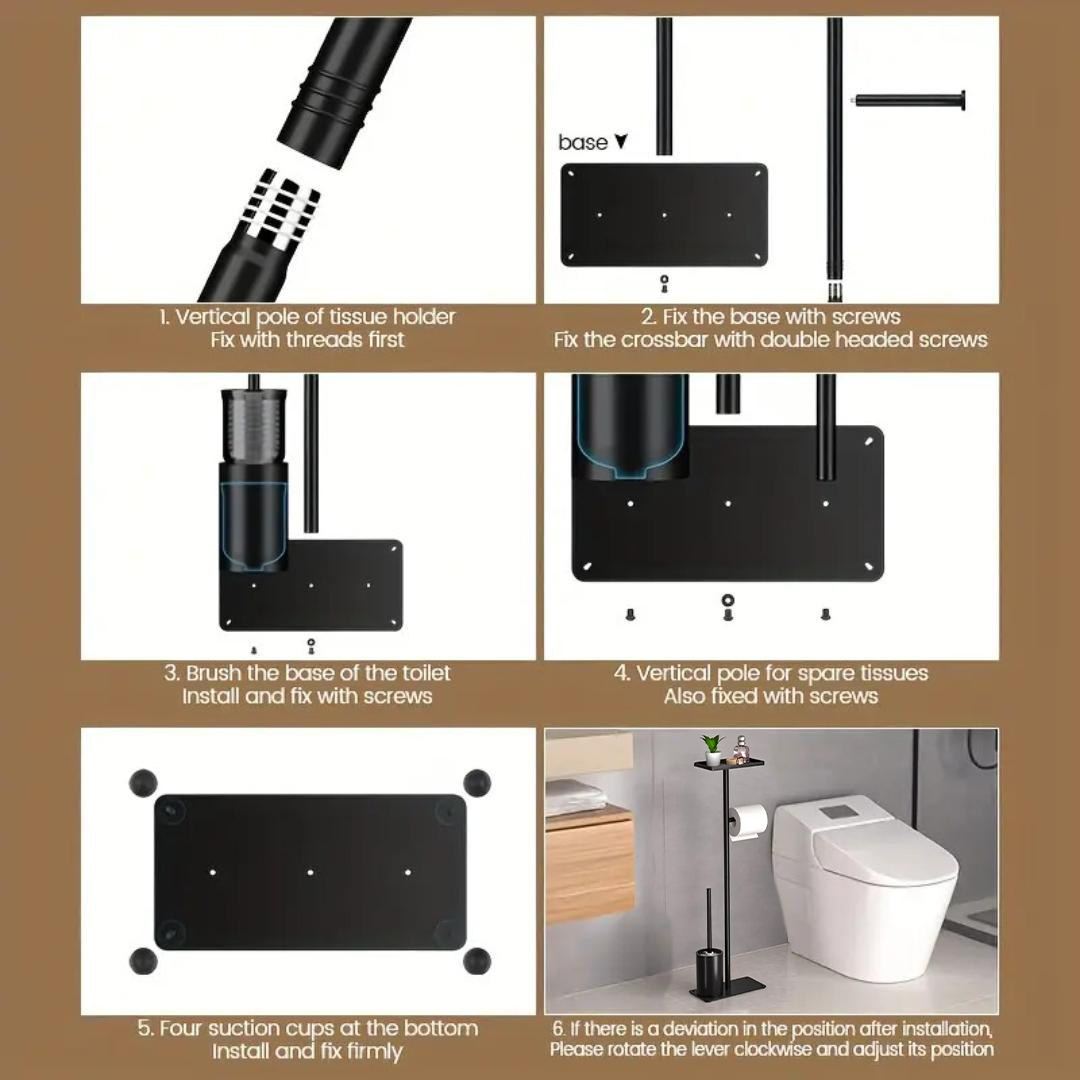 1. Vertical pole of tissue holder
Fix with threads first

base ▼

2. Fix the base with screws
Fix the crossbar with double headed screws

3. Brush the base of the toilet
Install and fix with screws

4. Vertical pole for spare tissues
Also fixed with screws

5. Four suction cups at the bottom
Install and fix firmly

6. If there is a deviation in the position after installation,
Please rotate the lever clockwise and adjust its position