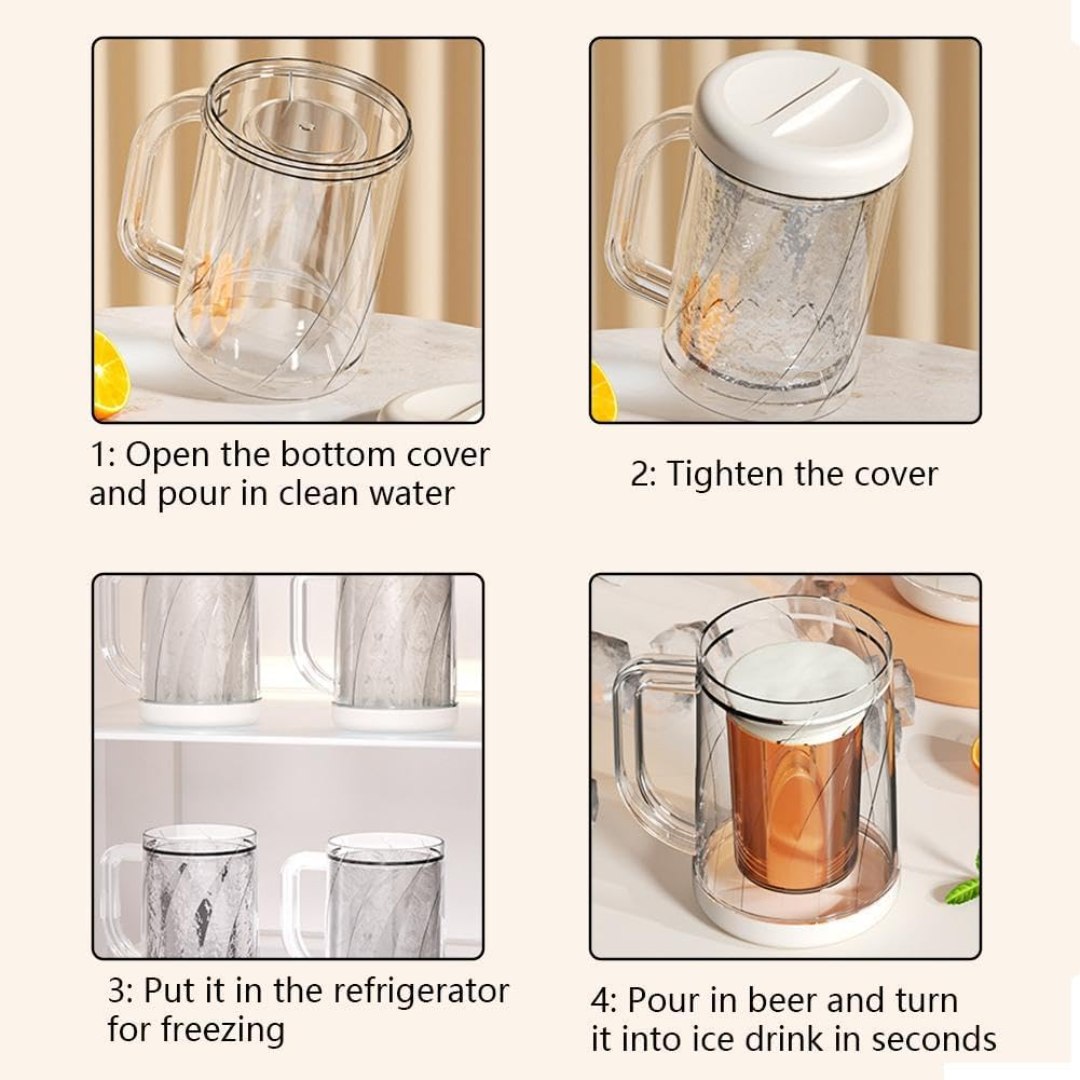 1: Open the bottom cover and pour in clean water

2: Tighten the cover

3: Put it in the refrigerator for freezing

4: Pour in beer and turn it into ice drink in seconds