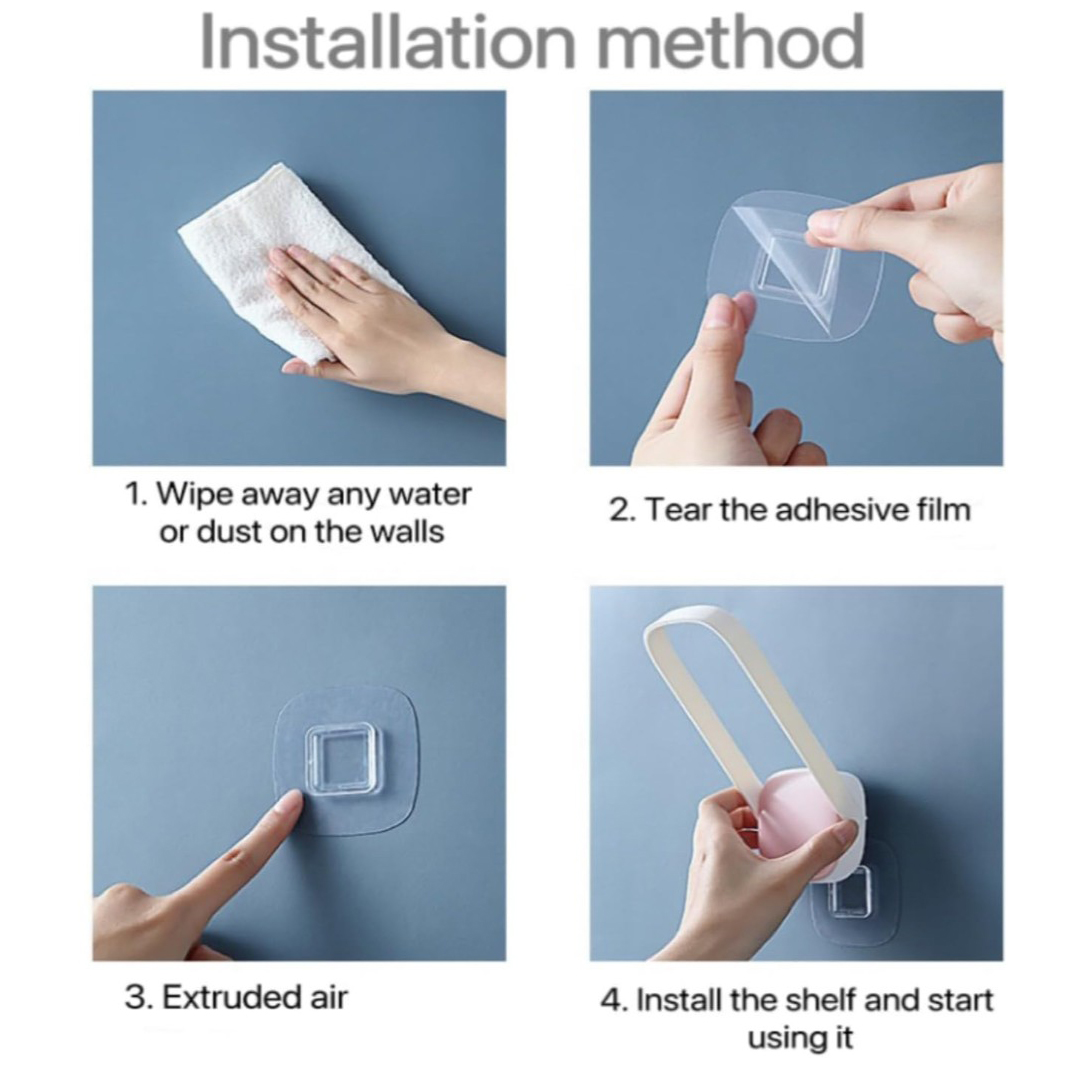 Installation method

1. Wipe away any water or dust on the walls

2. Tear the adhesive film

3. Extruded air

4. Install the shelf and start using it