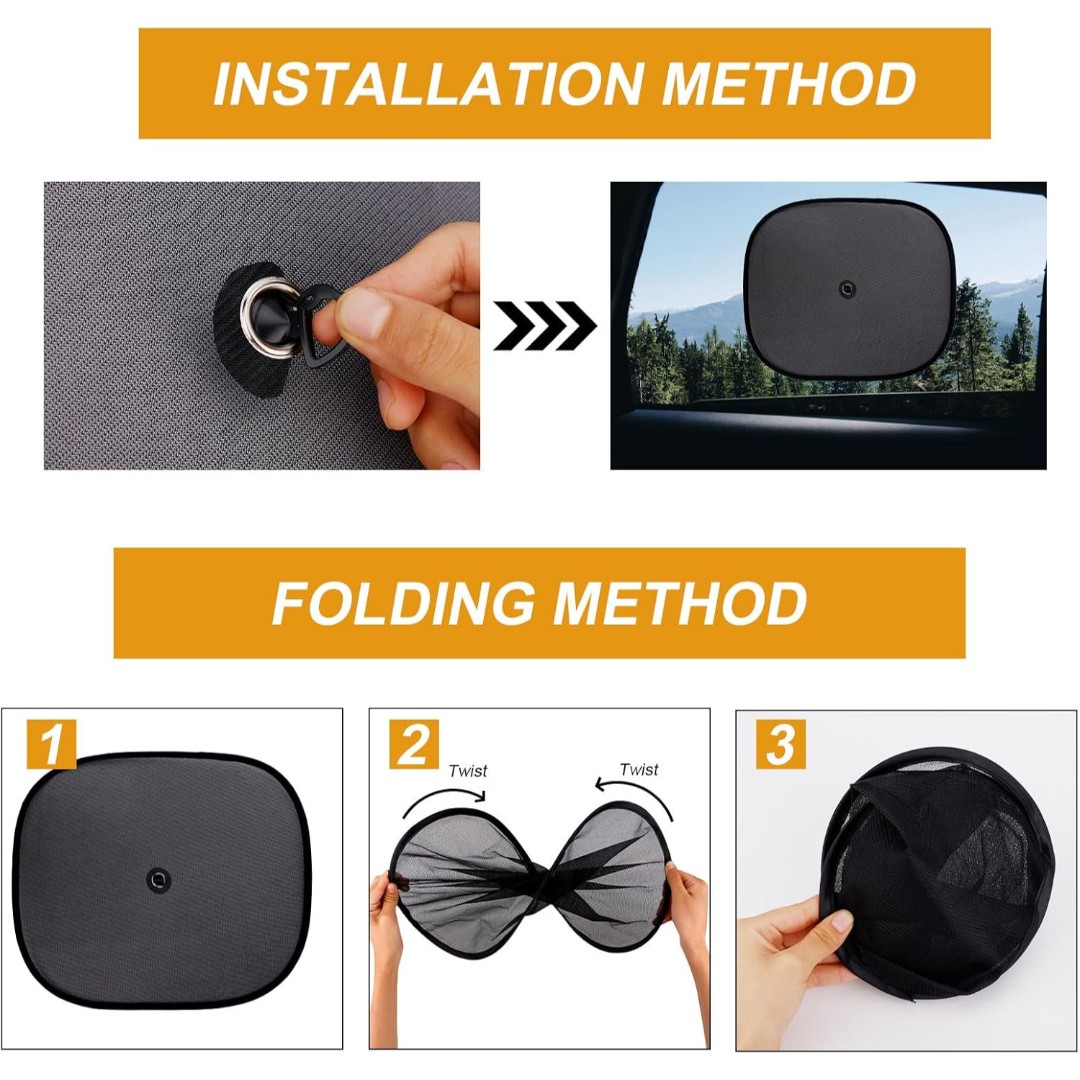 INSTALLATION METHOD

FOLDING METHOD

1

2

Twist

Twist

3