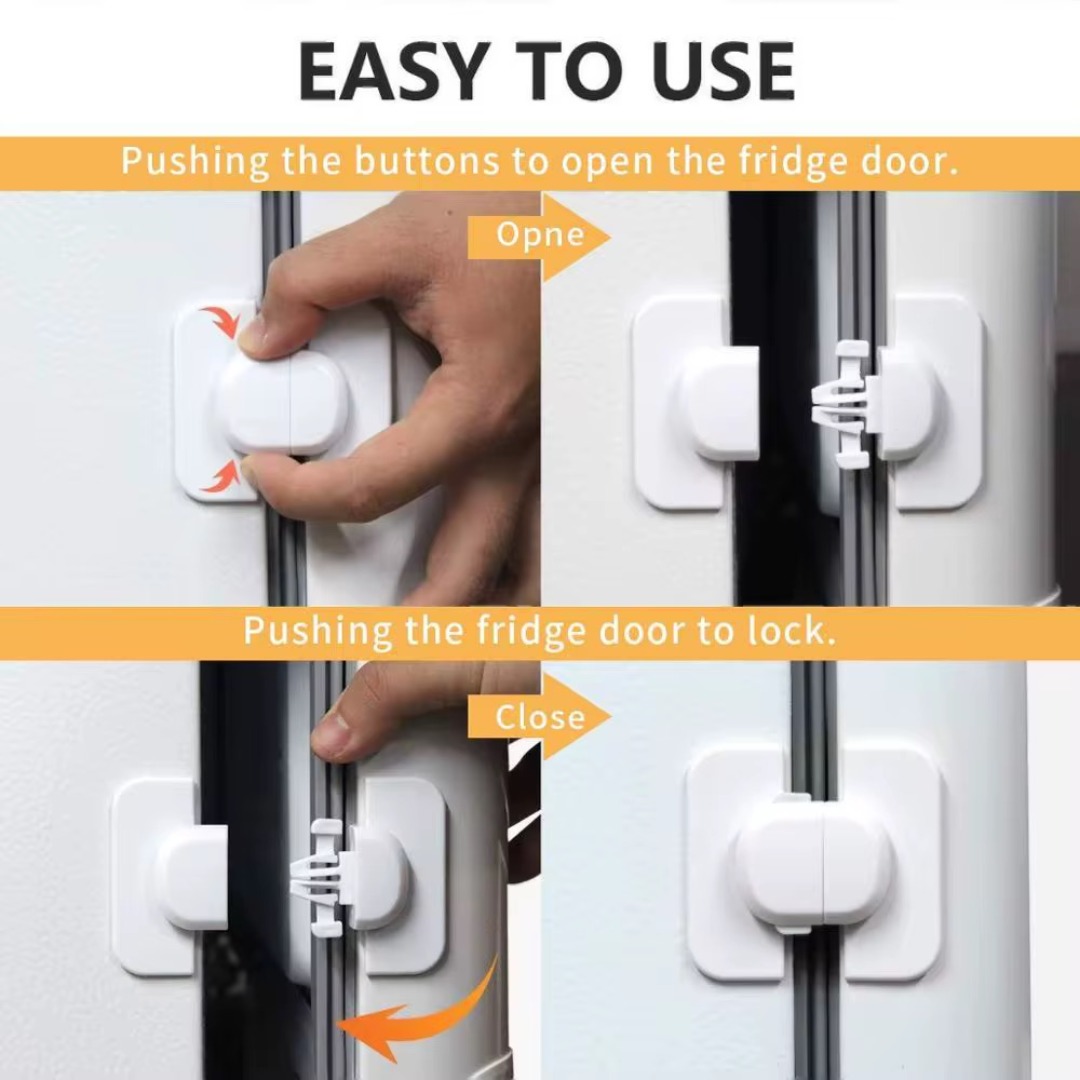 EASY TO USE

Pushing the buttons to open the fridge door.

Opne

Pushing the fridge door to lock.

Close