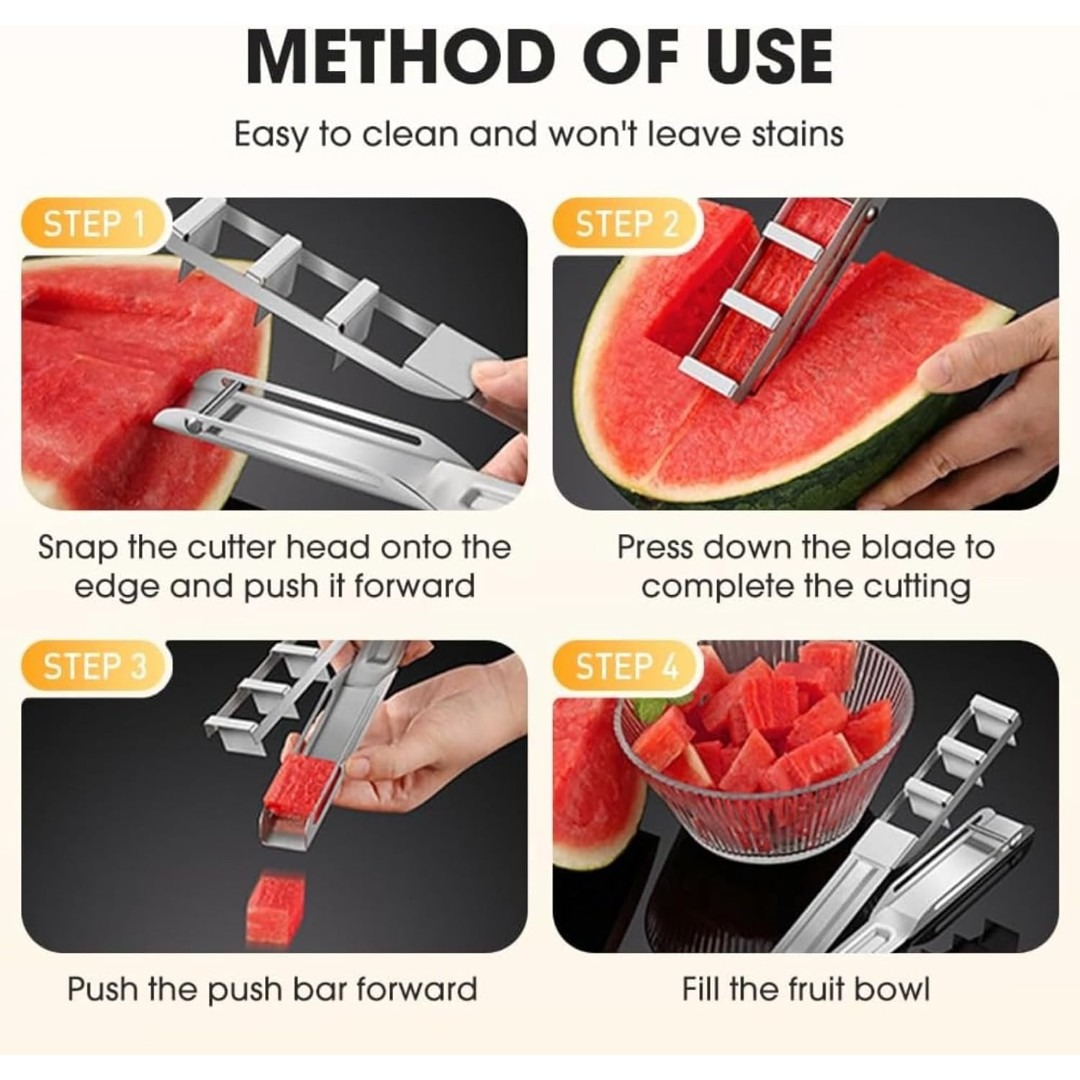 METHOD OF USE

Easy to clean and won't leave stains

STEP 1

Snap the cutter head onto the edge and push it forward

STEP 2

Press down the blade to complete the cutting

STEP 3

Push the push bar forward

STEP 4

Fill the fruit bowl