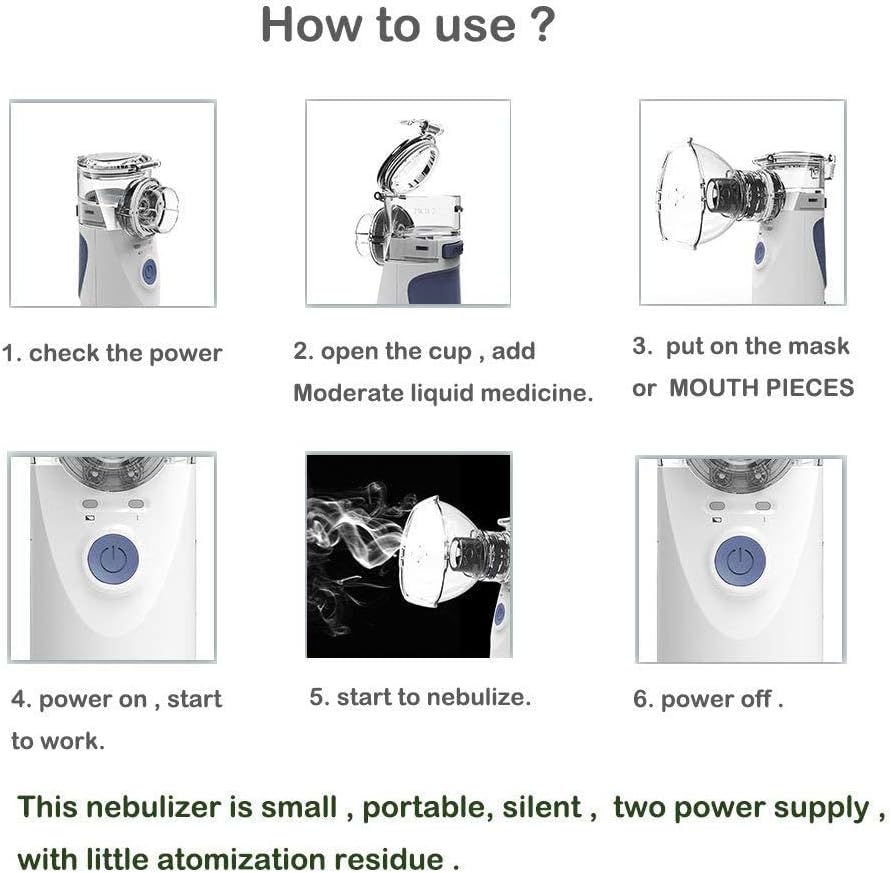 How to use ?

1. check the power

2. open the cup , add Moderate liquid medicine.

3. put on the mask or MOUTH PIECES

4. power on , start to work.

5. start to nebulize.

6. power off .

This nebulizer is small , portable, silent , two power supply , with little atomization residue .