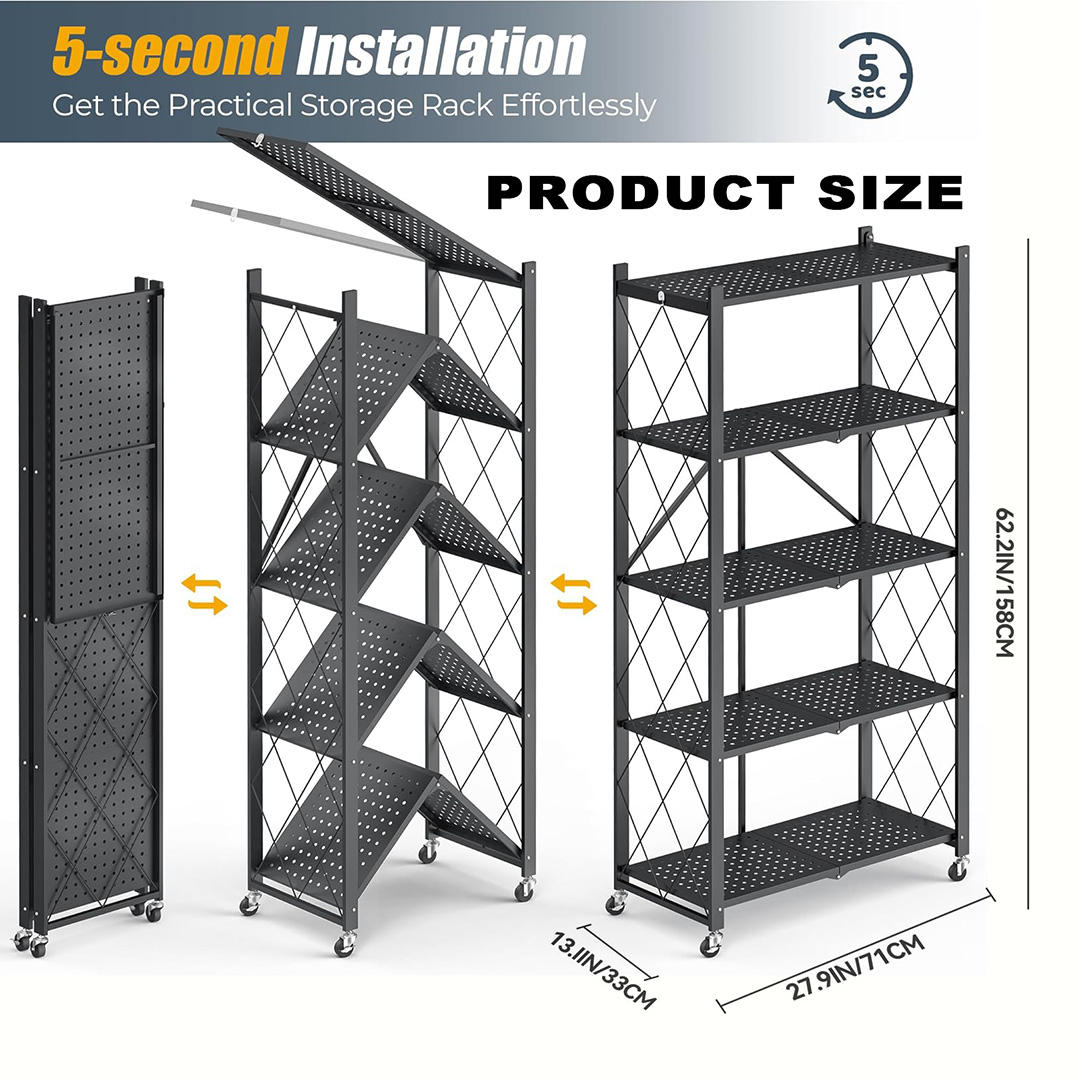 5-second Installation
Get the Practical Storage Rack Effortlessly

5 sec

PRODUCT SIZE

62.2IN/158CM

13.1IN/33CM

27.9IN/71CM